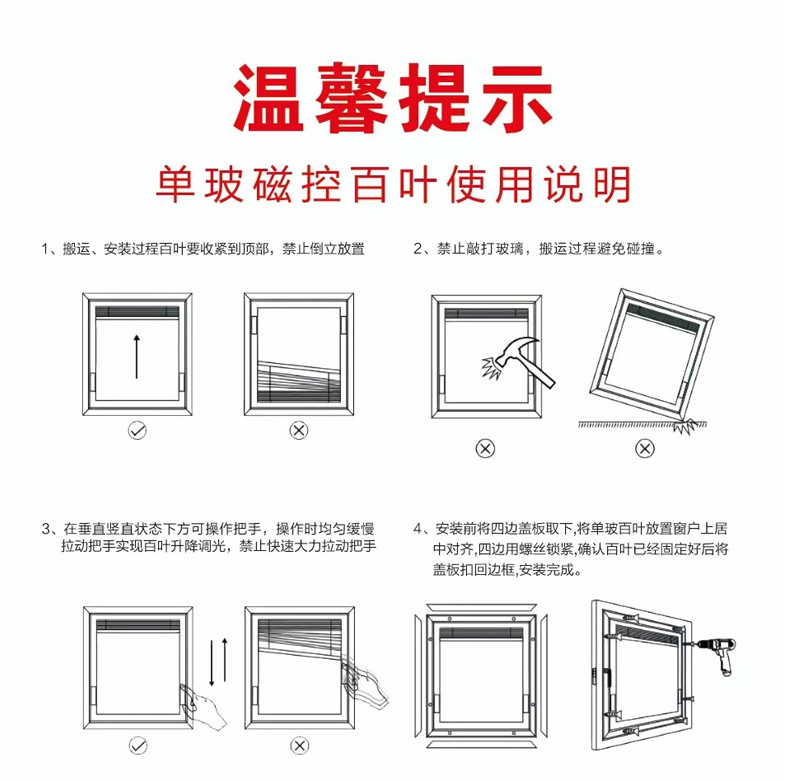 温馨提示

单玻磁控百叶使用说明

1、搬运、安装过程百叶要收紧到顶部，禁止倒立放置

2、禁止敲打玻璃，搬运过程避免碰撞。

3、在垂直竖直状态下方可操作把手，操作时均匀缓慢拉动把手实现百叶升降调光，禁止快速大力拉动把手

4、安装前将四边盖板取下,将单玻百叶放置窗户上居中对齐,四边用螺丝锁紧,确认百叶已经固定好后将盖板扣回边框,安装完成。