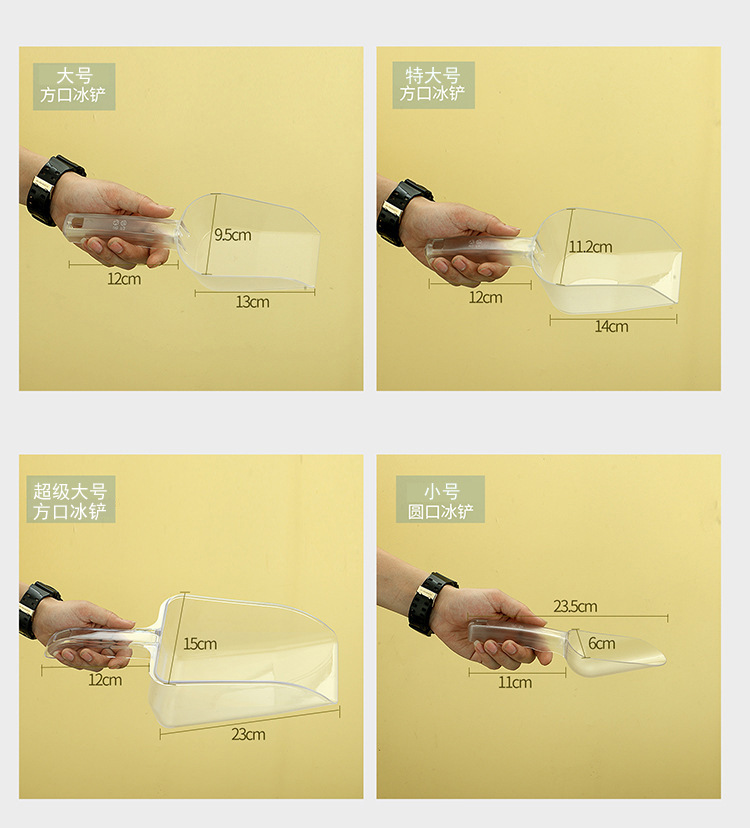 大号
方口冰铲

9.5cm

12cm

13cm

特大号
方口冰铲

11.2cm

12cm

14cm

超级大号
方口冰铲

15cm

12cm

23cm

小号
圆口冰铲

23.5cm

6cm

11cm