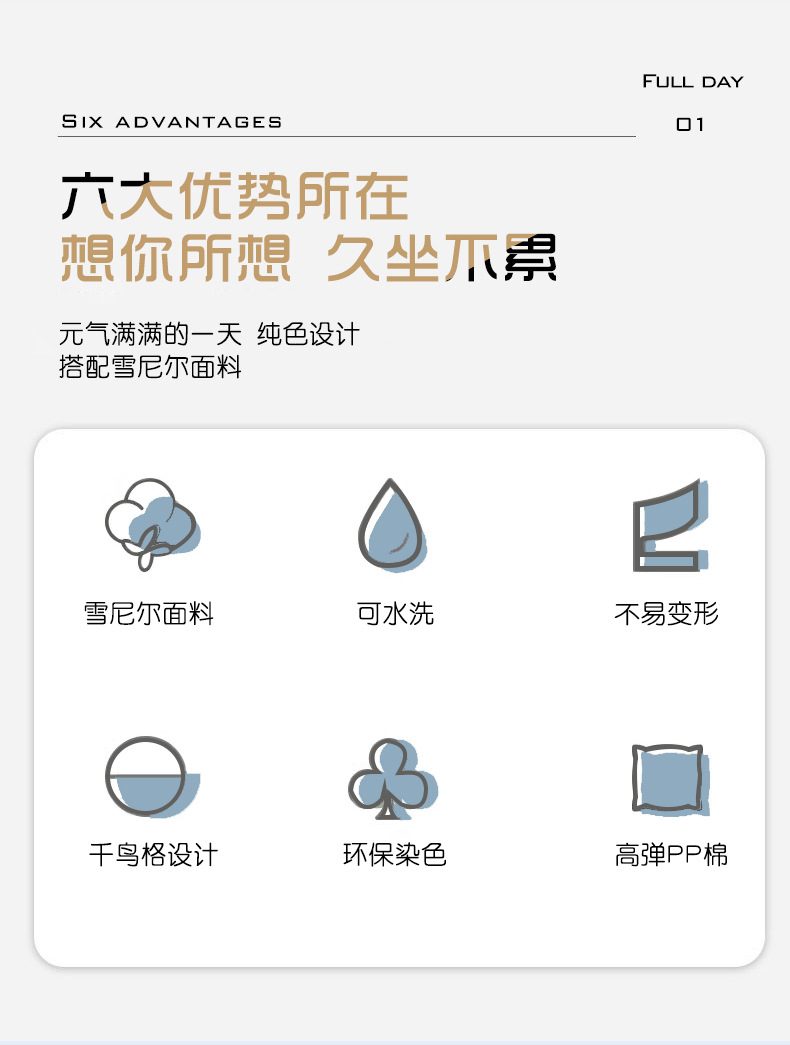 FULL DAY

SIX ADVANTAGES

01

六大优势所在

想你所想 久坐不累

元气满满的一天 纯色设计
搭配雪尼尔面料

雪尼尔面料

可水洗

不易变形

千鸟格设计

环保染色

高弹PP棉