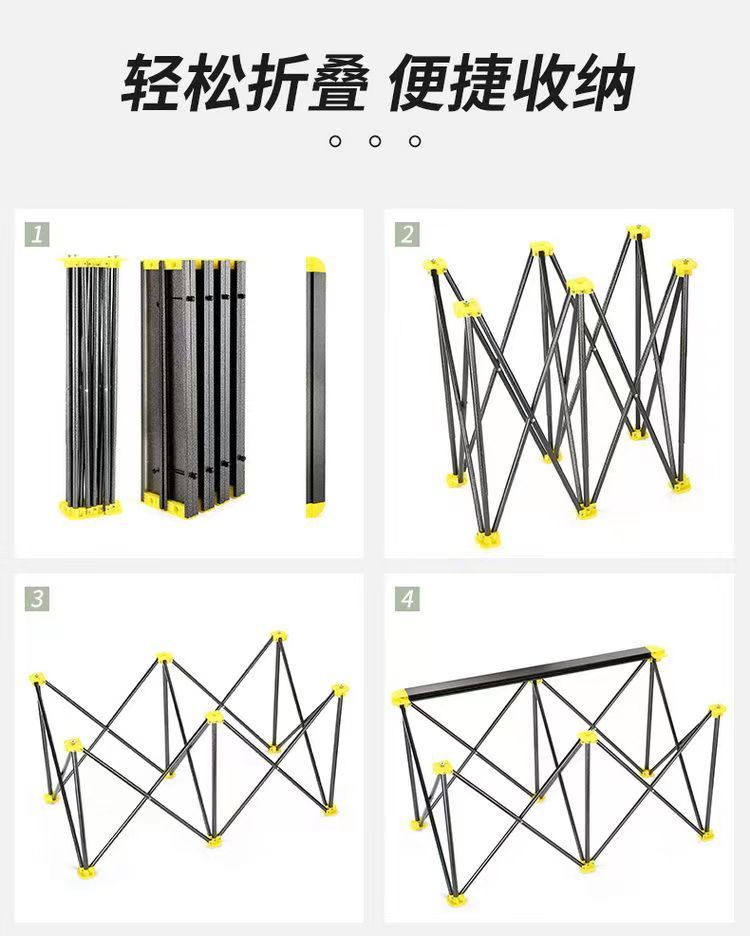 轻松折叠 便捷收纳

1

2

3

4