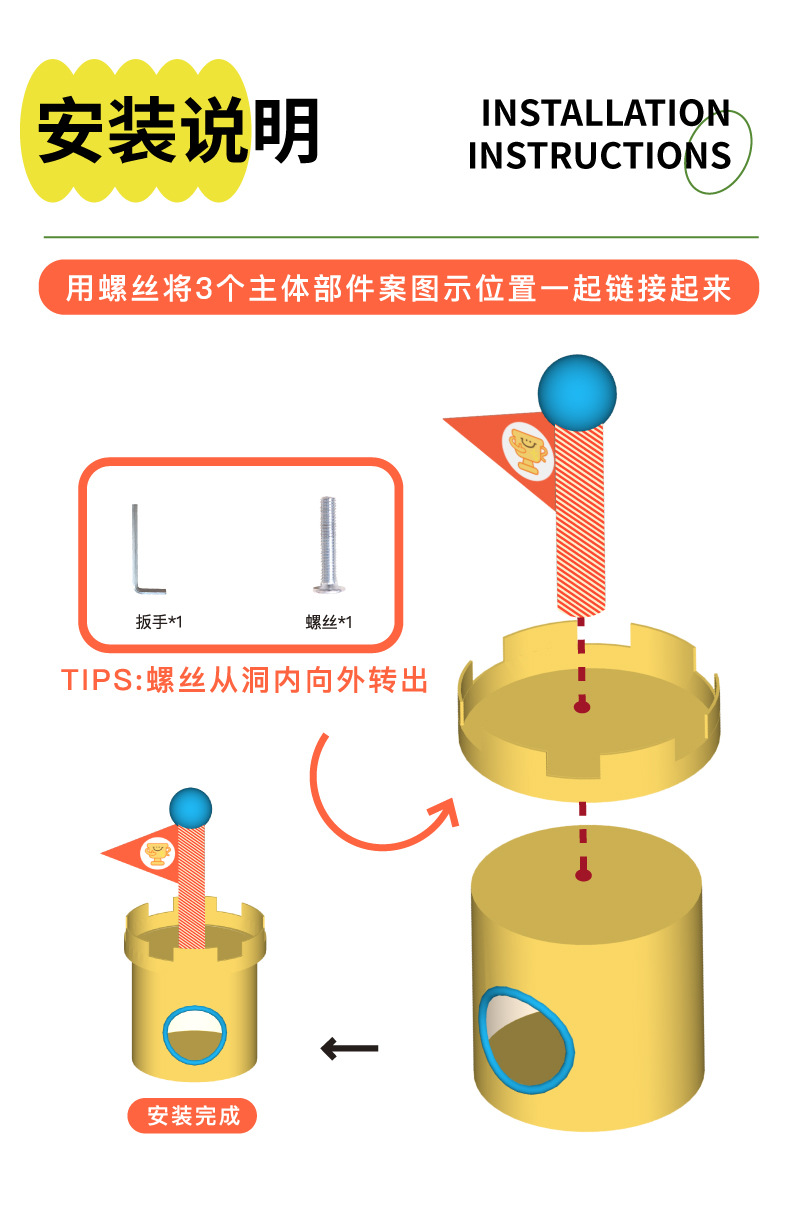 安装说明

INSTALLATION
INSTRUCTIONS

用螺丝将3个主体部件案图示位置一起链接起来

扳手*1

螺丝*1

TIPS:螺丝从洞内向外转出

安装完成