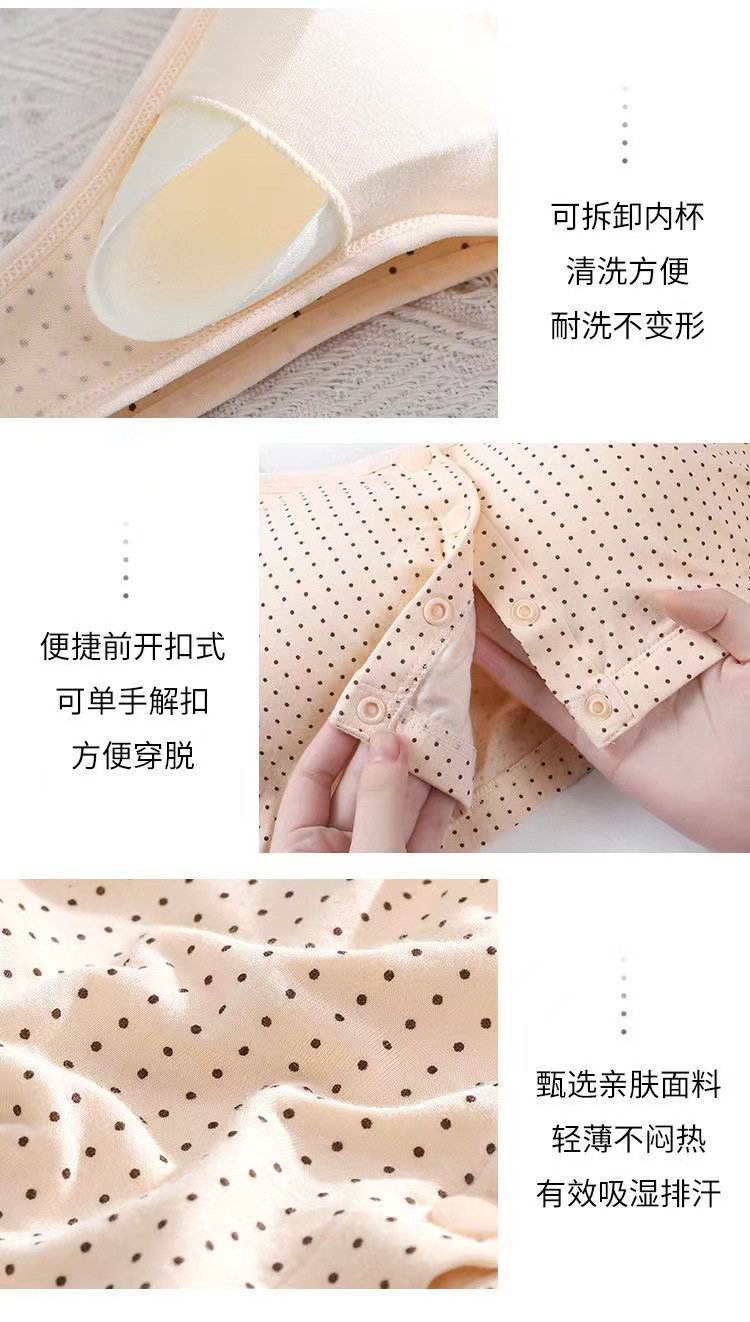 可拆卸内杯
清洗方便
耐洗不变形

便捷前开扣式
可单手解扣
方便穿脱

甄选亲肤面料
轻薄不闷热
有效吸湿排汗