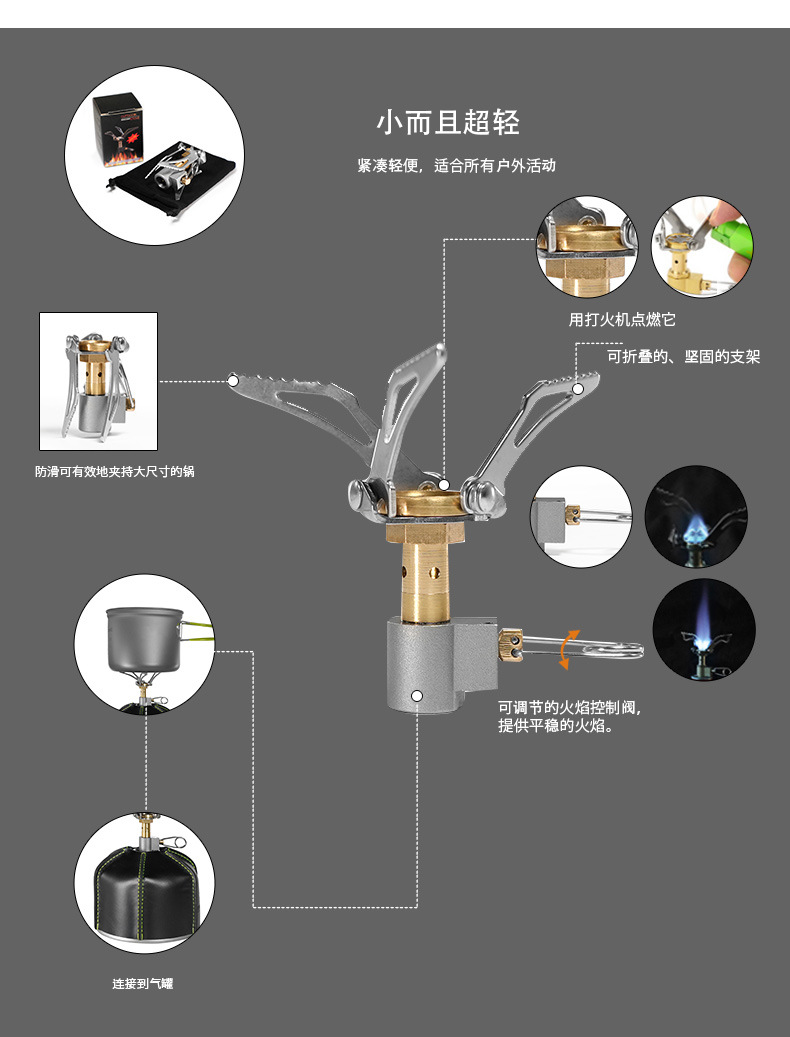 小而且超轻

紧凑轻便，适合所有户外活动

用打火机点燃它

可折叠的、坚固的支架

防滑可有效地夹持大尺寸的锅

可调节的火焰控制阀，提供平稳的火焰。

连接到气罐