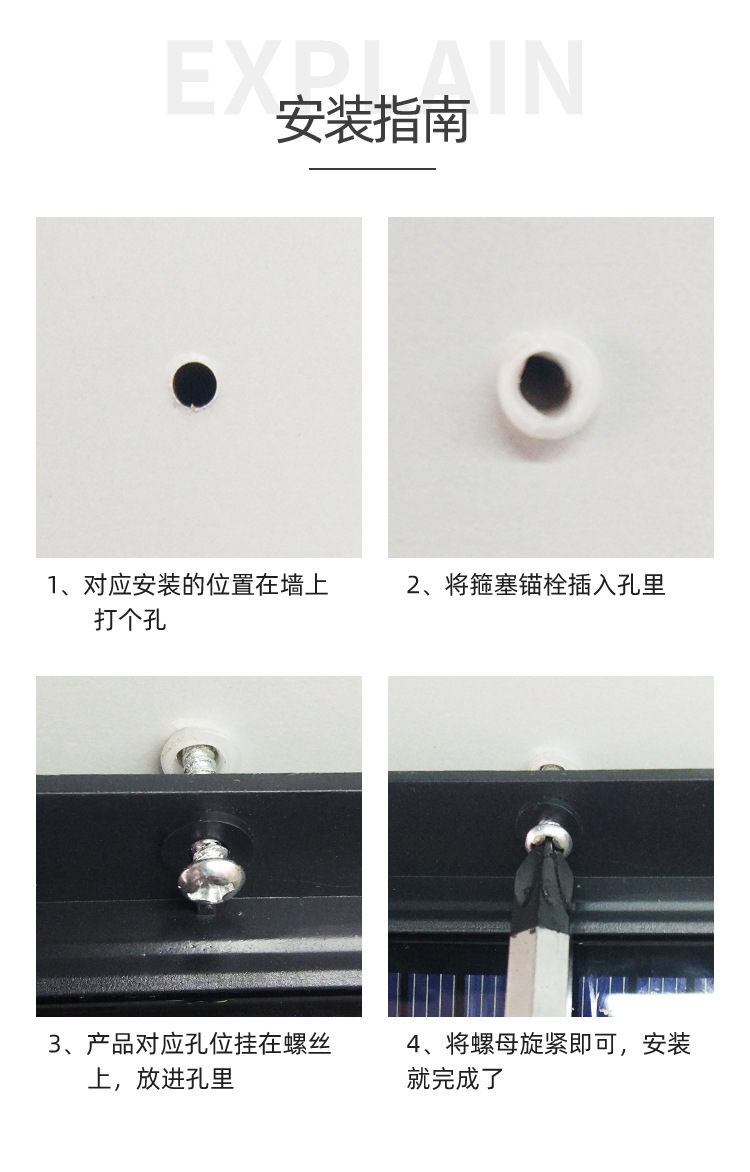 EXPLAIN

安装指南

1、对应安装的位置在墙上打个孔

2、将箍塞锚栓插入孔里

3、产品对应孔位挂在螺丝上，放进孔里

4、将螺母旋紧即可，安装就完成了