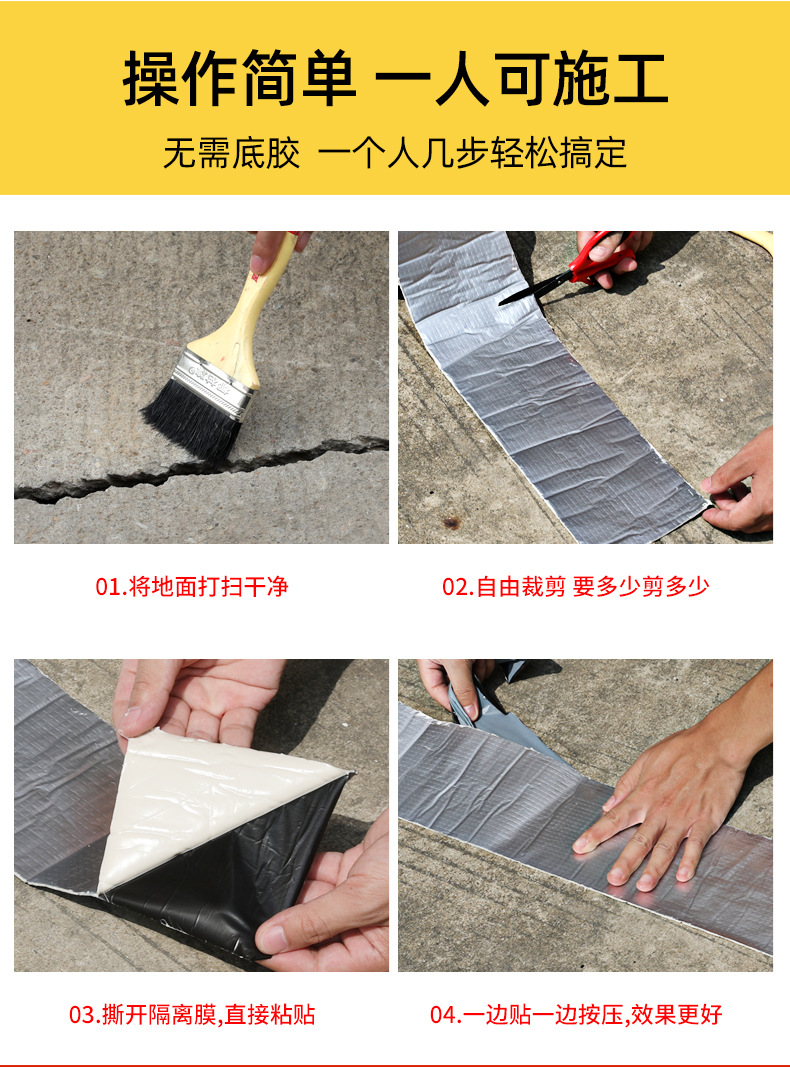 操作简单 一人可施工

无需底胶 一个人几步轻松搞定

01.将地面打扫干净

02.自由裁剪 要多少剪多少

03.撕开隔离膜,直接粘贴

04.一边贴一边按压,效果更好