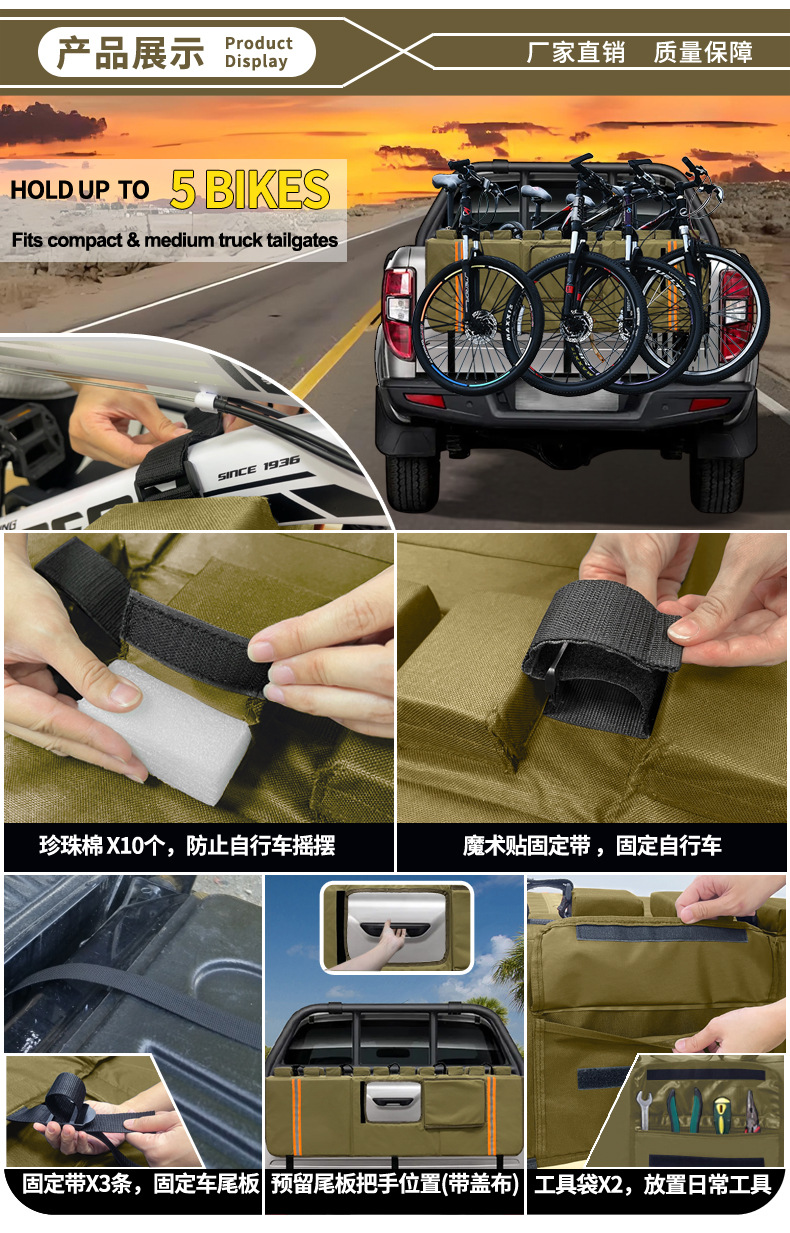 产品展示 Product Display

厂家直销 质量保障

HOLD UP TO 5 BIKES

Fits compact & medium truck tailgates

SINCE 1936

珍珠棉 X10个，防止自行车摇摆

魔术贴固定带，固定自行车

固定带X3条，固定车尾板

预留尾板把手位置(带盖布)

工具袋X2，放置日常工具