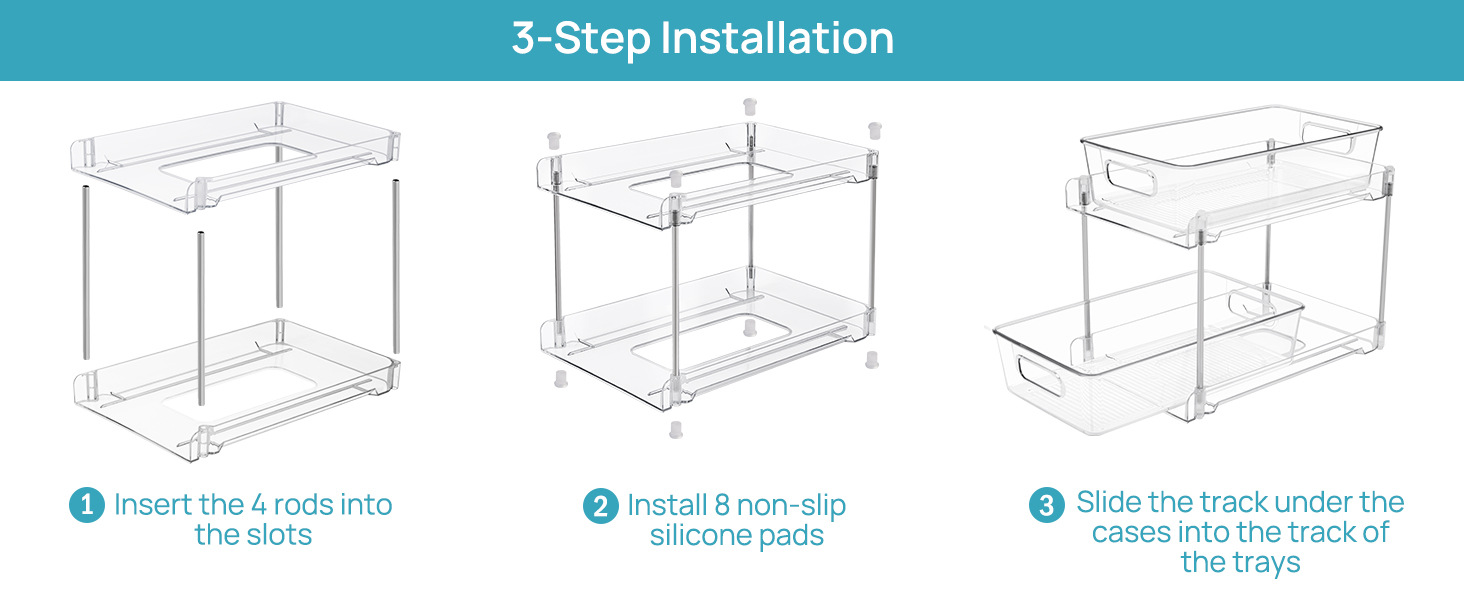 3-Step Installation

1 Insert the 4 rods into the slots

2 Install 8 non-slip silicone pads

3 Slide the track under the cases into the track of the trays