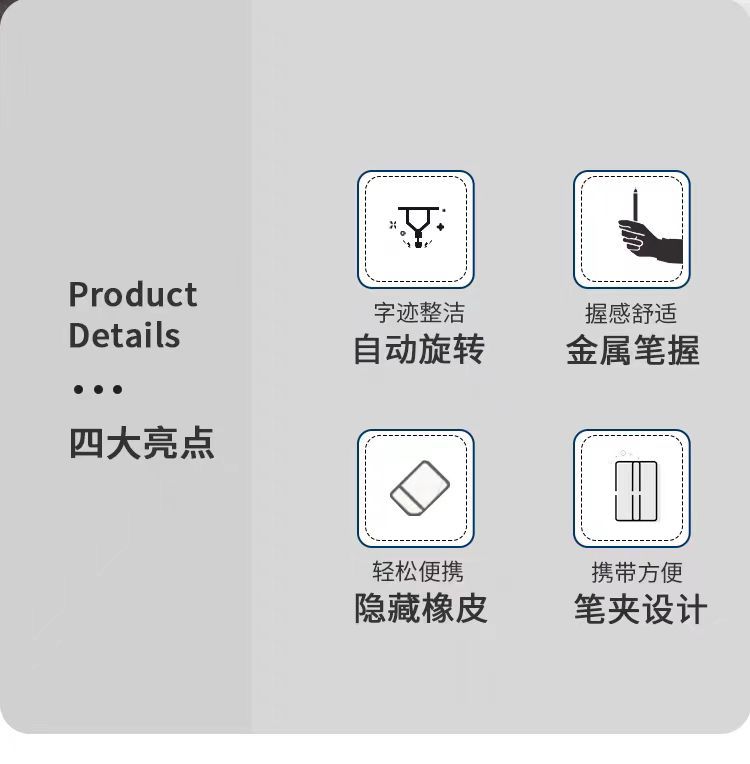 Product Details

• • •

四大亮点

字迹整洁
自动旋转

握感舒适
金属笔握

轻松便携
隐藏橡皮

携带方便
笔夹设计