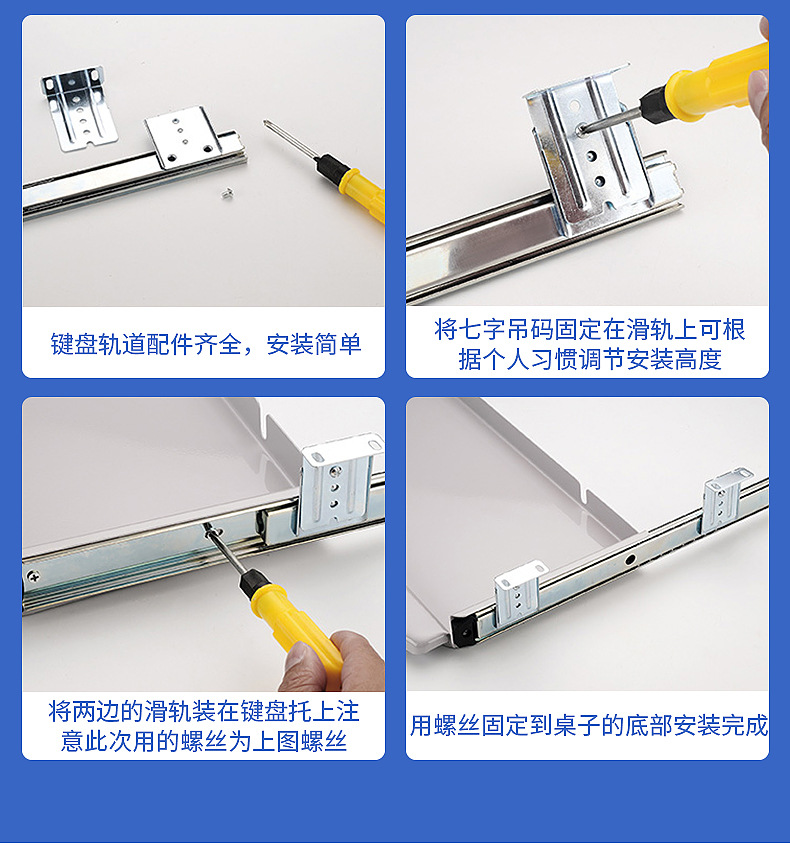 键盘轨道配件齐全，安装简单

将七字吊码固定在滑轨上可根据个人习惯调节安装高度

将两边的滑轨装在键盘托上注意此次用的螺丝为上图螺丝

用螺丝固定到桌子的底部安装完成