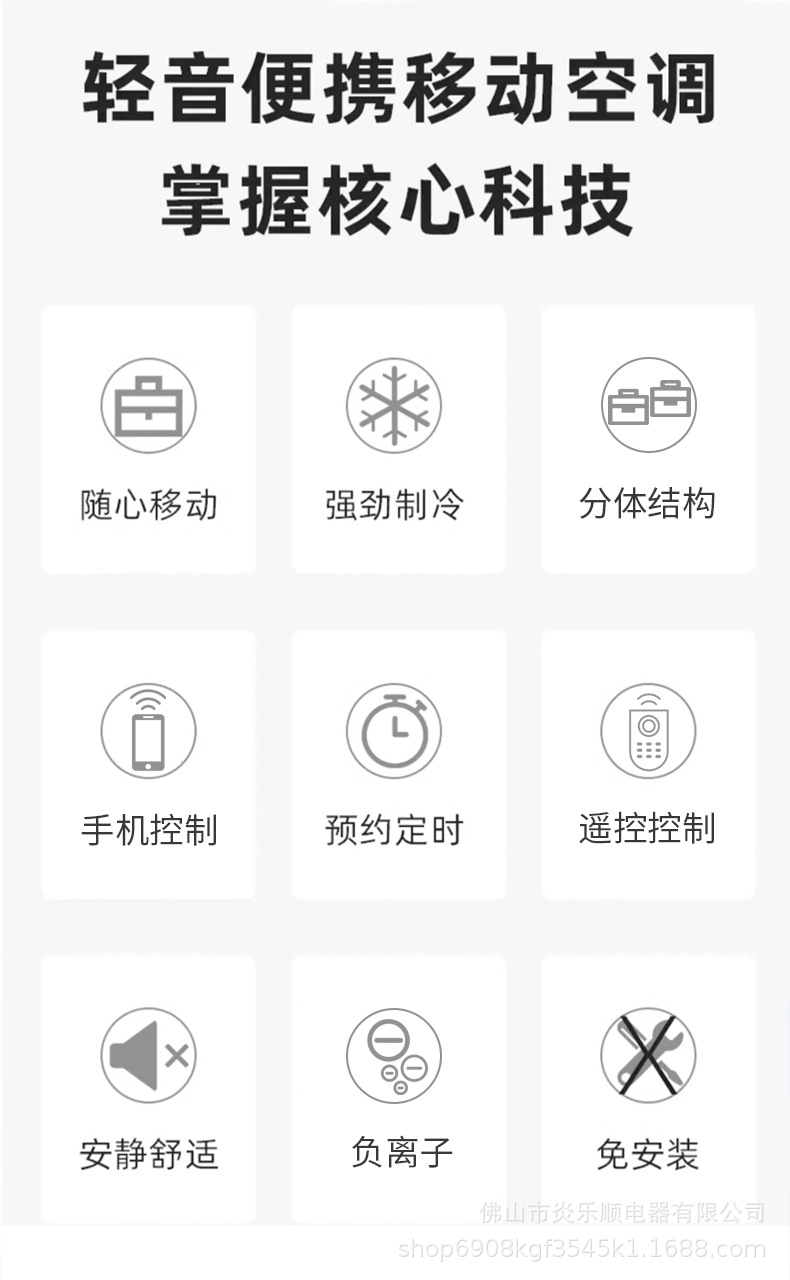 轻音便携移动空调
掌握核心科技

随心移动

强劲制冷

分体结构

手机控制

预约定时

遥控控制

安静舒适

负离子

免安装

佛山市炎乐顺电器有限公司
shop6908kgf3545k1.1688.com