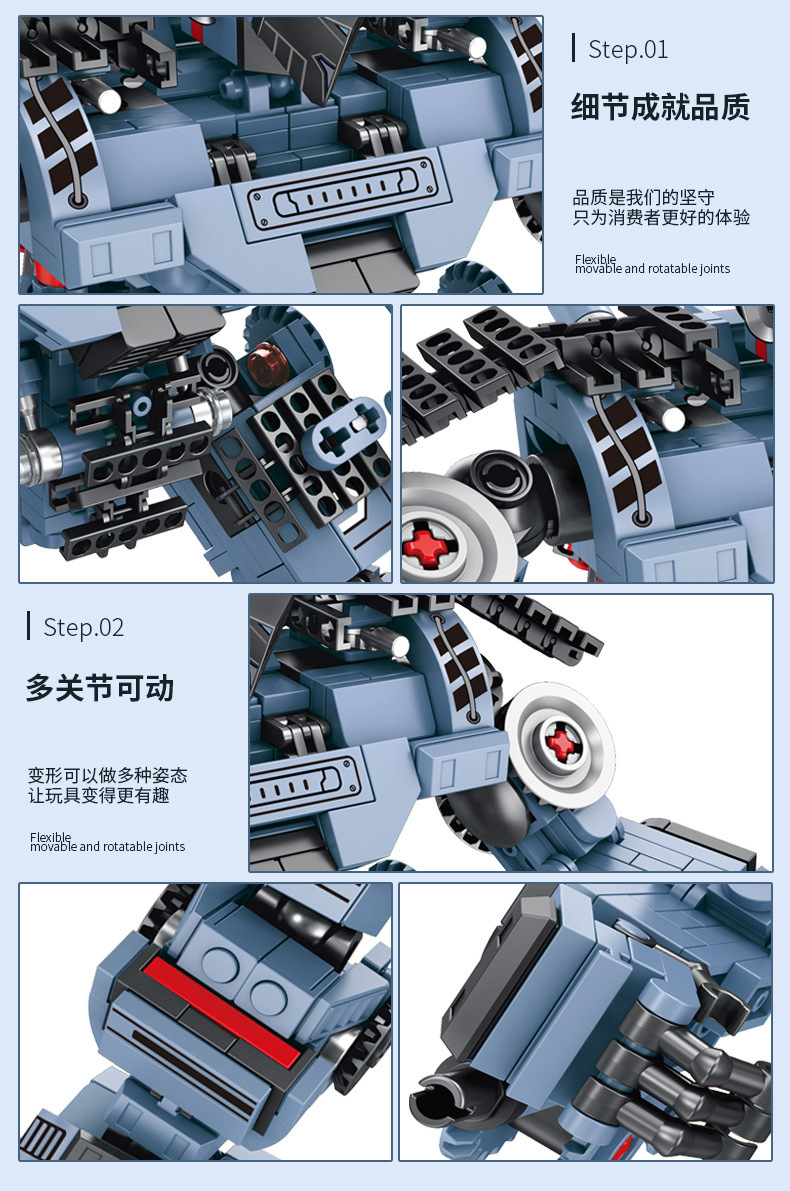 Step.01

细节成就品质

品质是我们的坚守
只为消费者更好的体验

Flexible
movable and rotatable joints

Step.02

多关节可动

变形可以做多种姿态
让玩具变得更有趣

Flexible
movable and rotatable joints