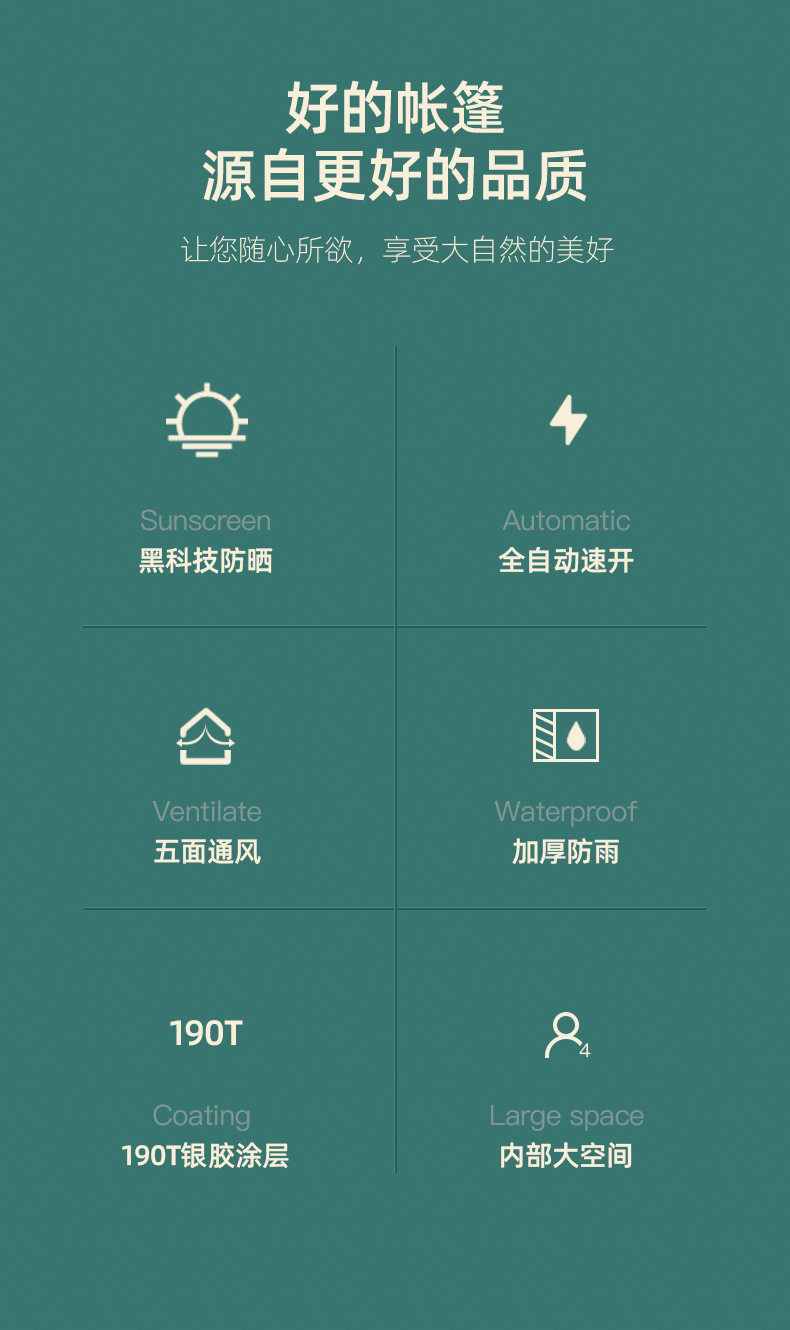 好的帐篷
源自更好的品质

让您随心所欲，享受大自然的美好

Sunscreen
黑科技防晒

Automatic
全自动速开

Ventilate
五面通风

Waterproof
加厚防雨

190T

Coating
190T银胶涂层

4

Large space
内部大空间