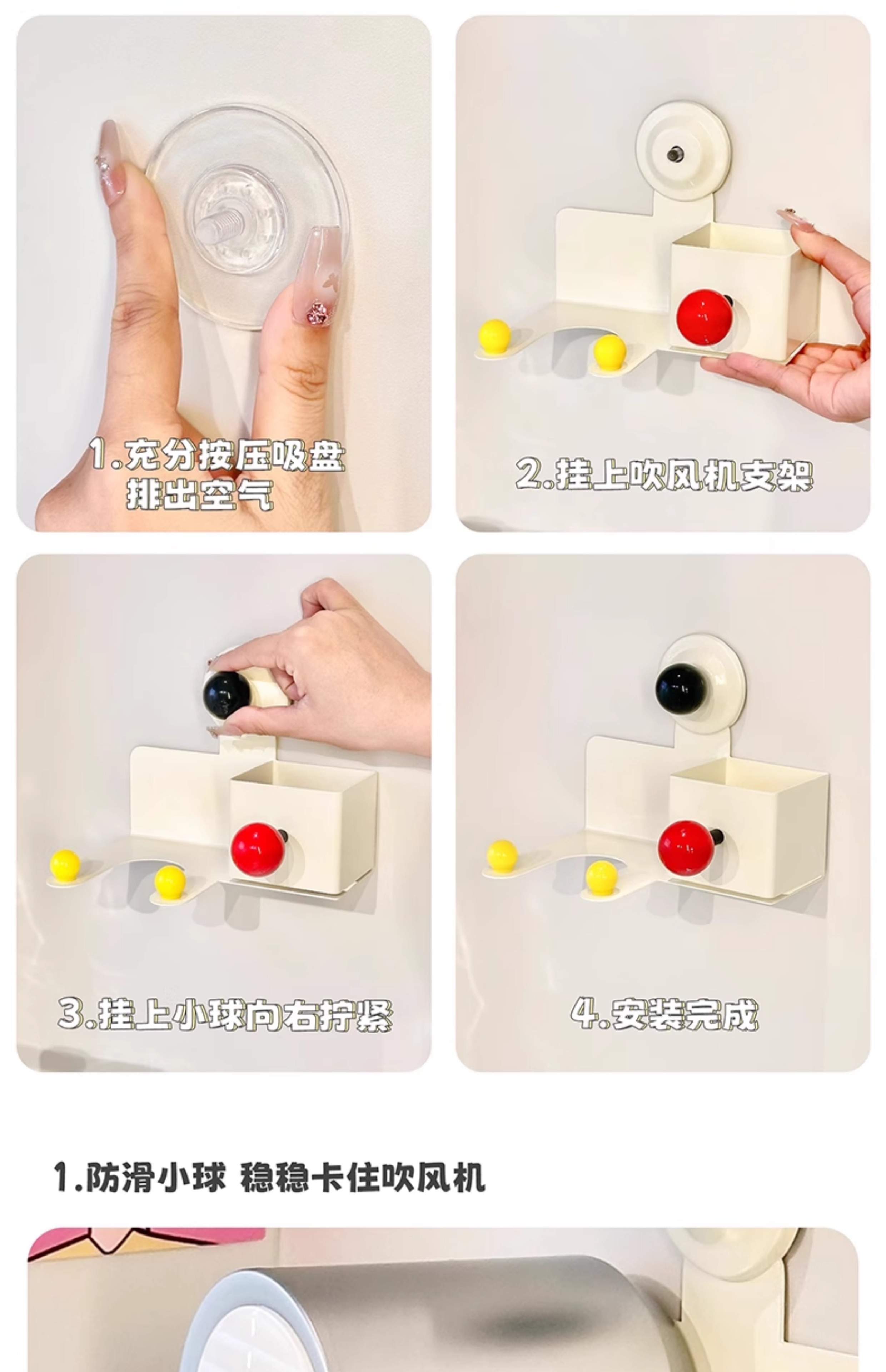 1.充分按压吸盘
排出空气

2.挂上吹风机支架

3.挂上小球向右拧紧

4.安装完成

1.防滑小球 稳稳卡住吹风机