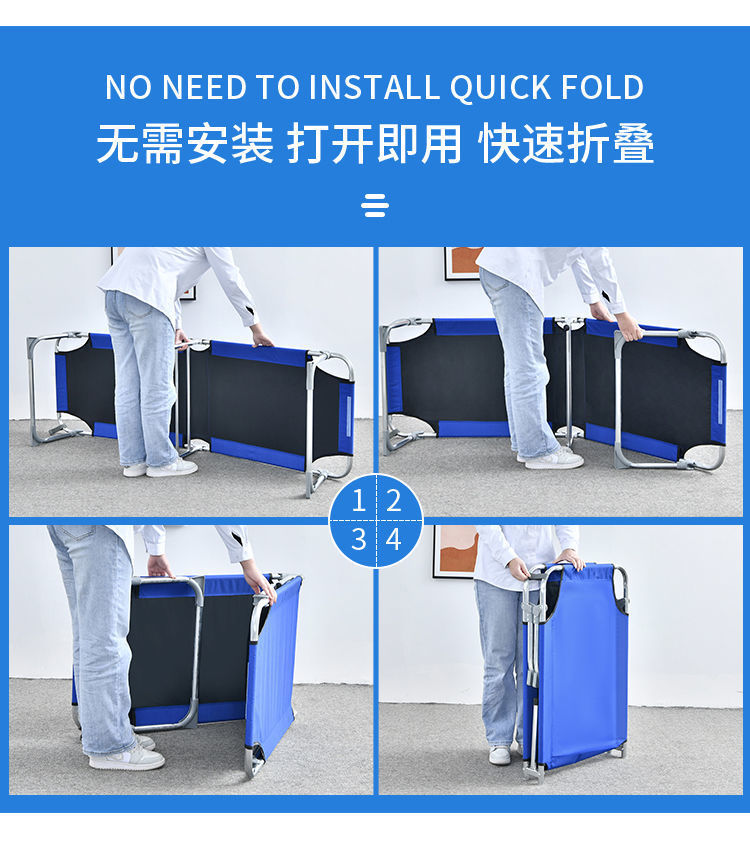 NO NEED TO INSTALL QUICK FOLD
无需安装 打开即用 快速折叠

1 2
3 4