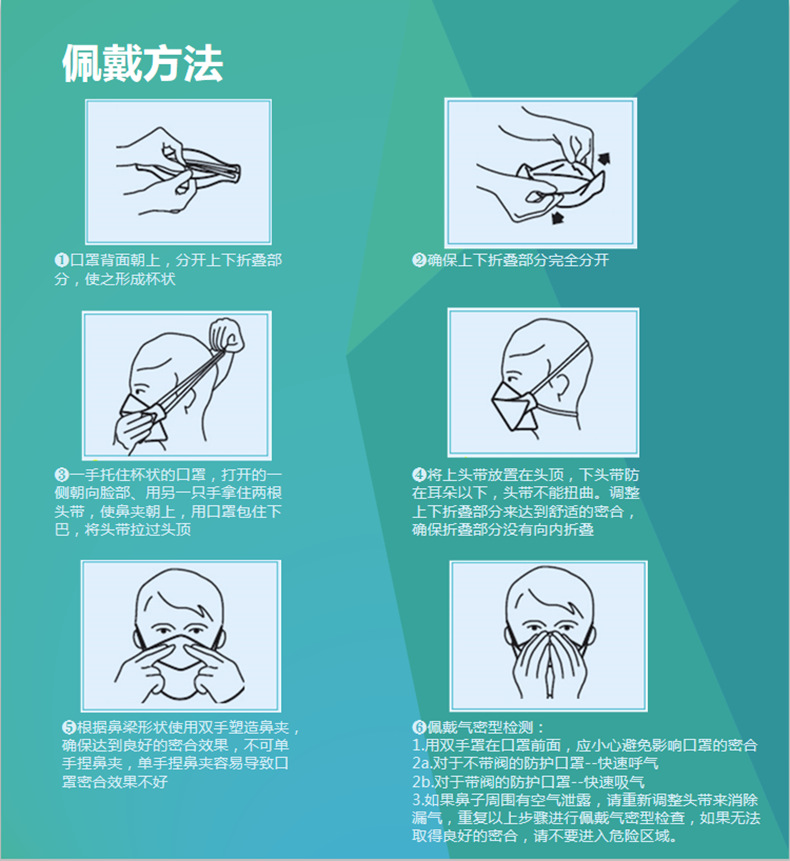 佩戴方法

❶口罩背面朝上，分开上下折叠部分，使之形成杯状

❷确保上下折叠部分完全分开

❸一手托住杯状的口罩，打开的一侧朝向脸部、用另一只手拿住两根头带，使鼻夹朝上，用口罩包住下巴，将头带拉过头顶

❹将上头带放置在头顶，下头带防在耳朵以下，头带不能扭曲。调整上下折叠部分来达到舒适的密合，确保折叠部分没有向内折叠

❺根据鼻梁形状使用双手塑造鼻夹，确保达到良好的密合效果，不可单手捏鼻夹，单手捏鼻夹容易导致口罩密合效果不好

❻佩戴气密型检测：
1.用双手罩在口罩前面，应小心避免影响口罩的密合
2a.对于不带阀的防护口罩--快速呼气
2b.对于带阀的防护口罩--快速吸气
3.如果鼻子周围有空气泄露，请重新调整头带来消除漏气，重复以上步骤进行佩戴气密型检查，如果无法取得良好的密合，请不要进入危险区域。