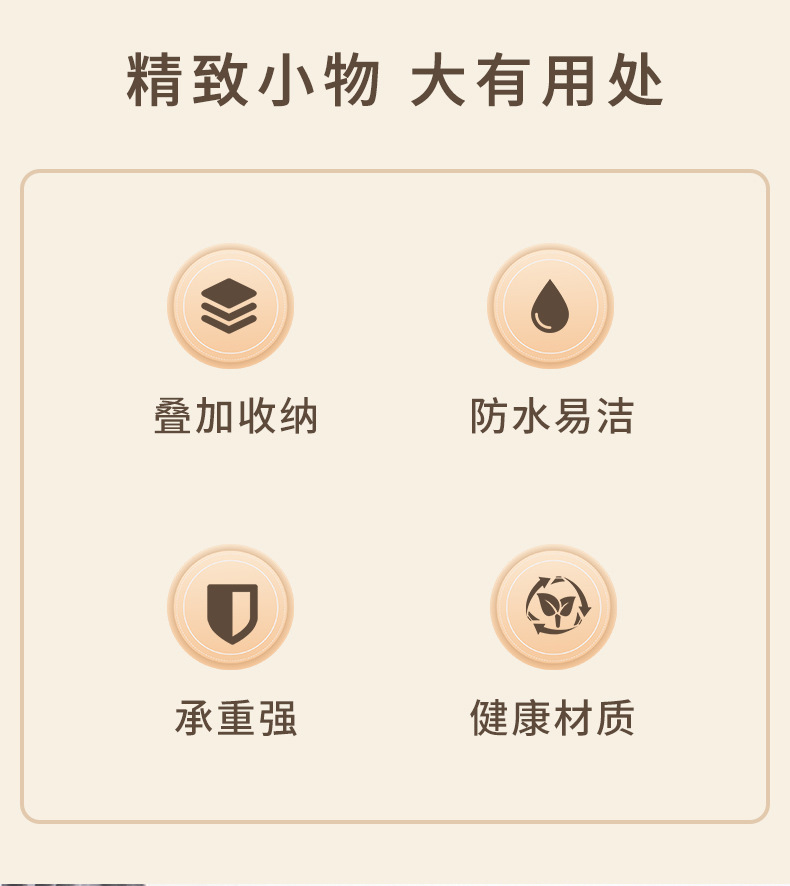 精致小物 大有用处

叠加收纳

防水易洁

承重强

健康材质