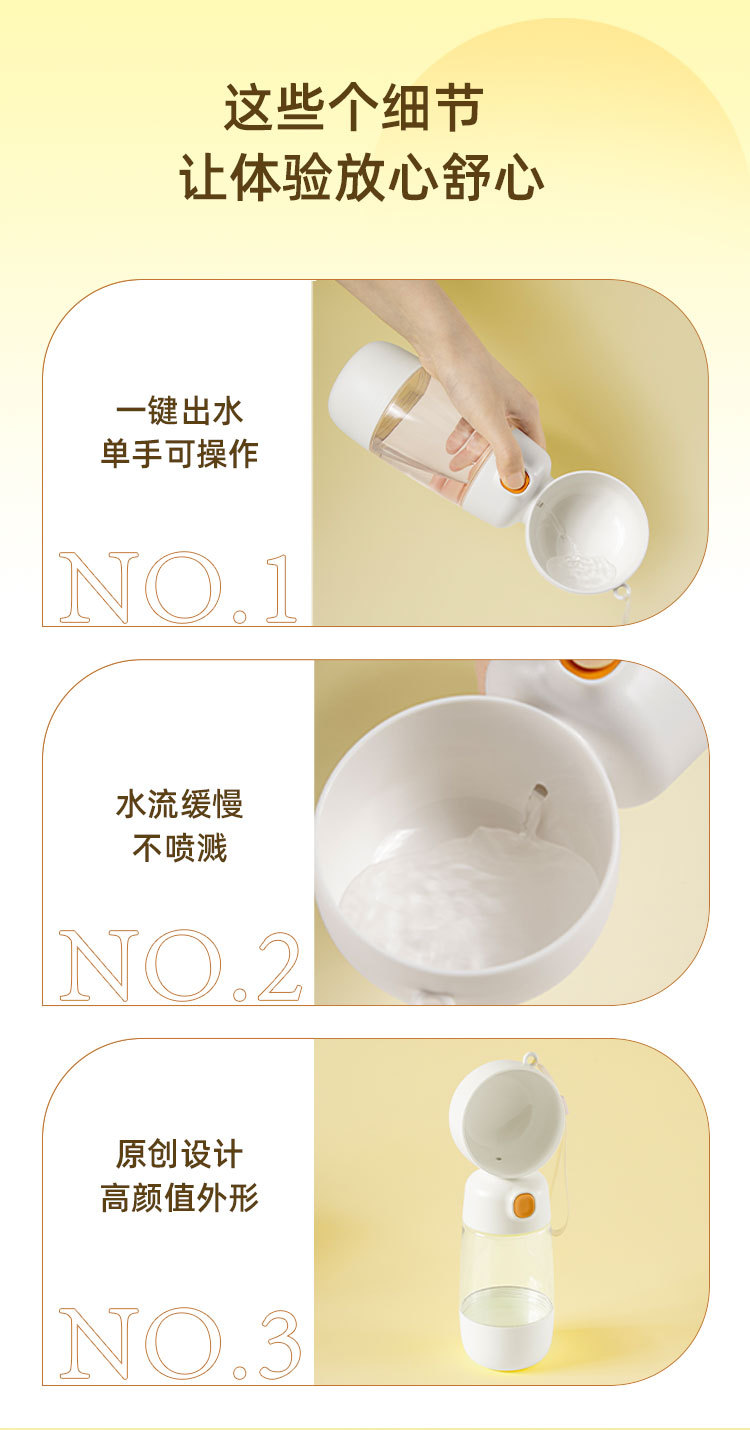 这些个细节
让体验放心舒心

一键出水
单手可操作

NO.1

水流缓慢
不喷溅

NO.2

原创设计
高颜值外形

NO.3