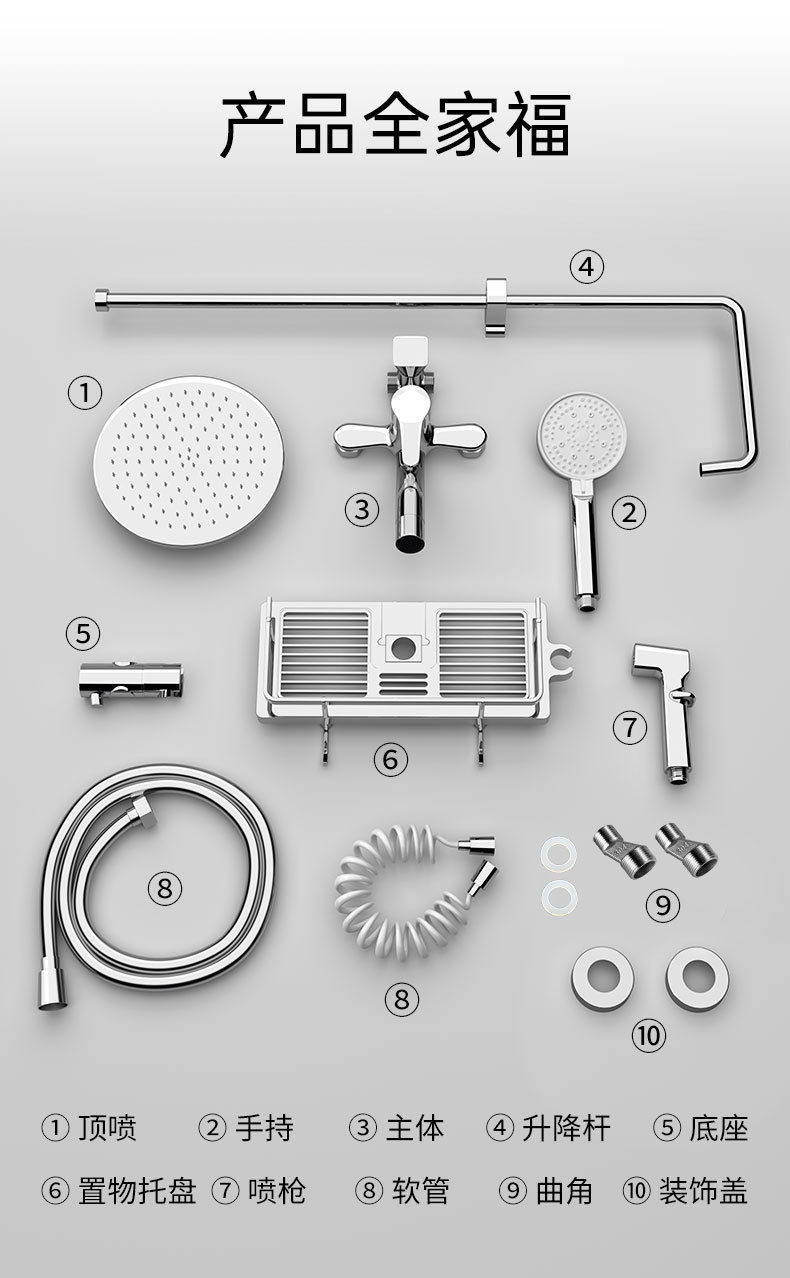 产品全家福

④

①

③

②

⑤

⑥

⑦

⑧

⑧

⑨

⑩

① 顶喷 ② 手持 ③ 主体 ④ 升降杆 ⑤ 底座

⑥ 置物托盘 ⑦ 喷枪 ⑧ 软管 ⑨ 曲角 ⑩ 装饰盖