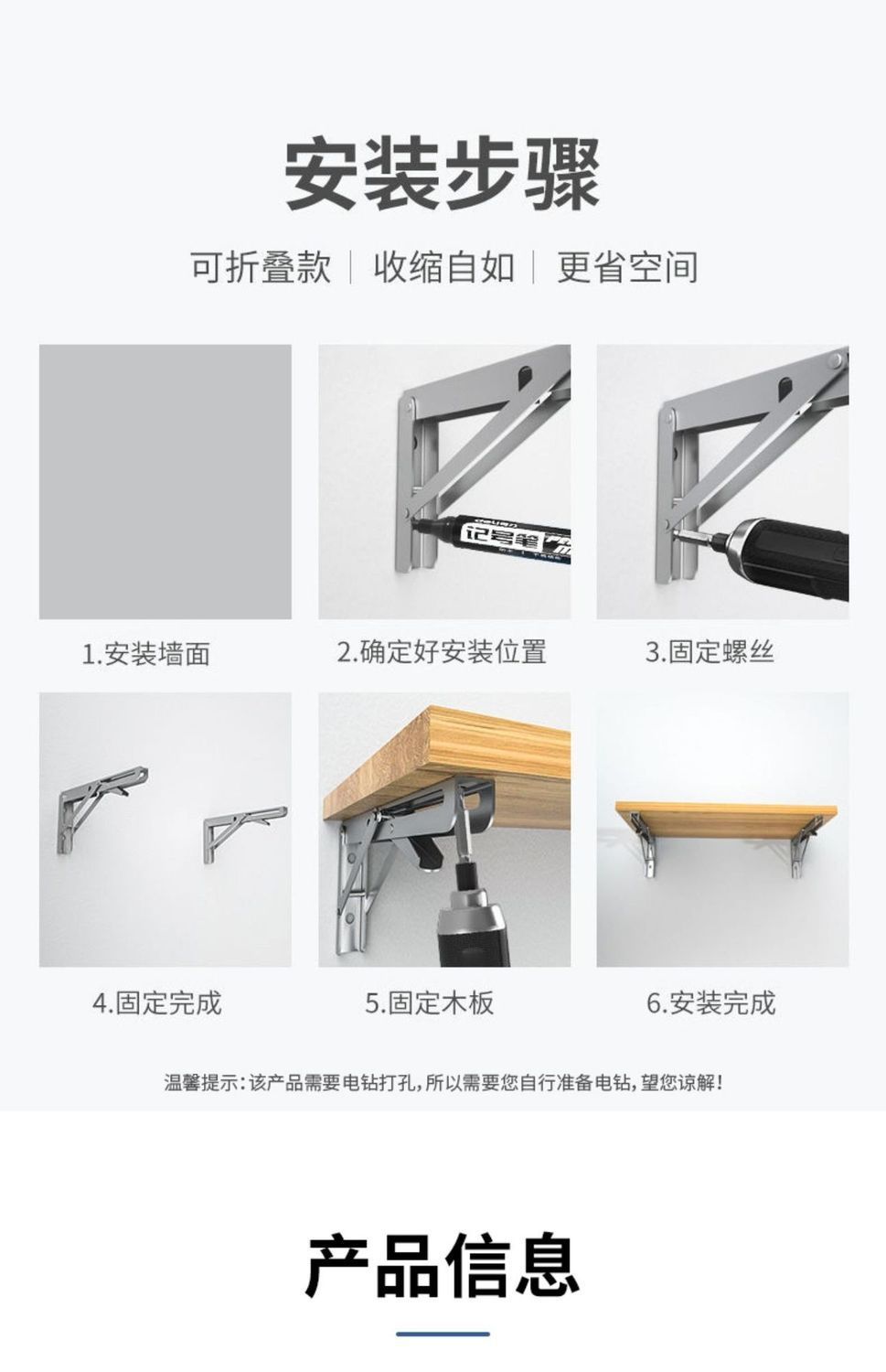 安装步骤

可折叠款 | 收缩自如 | 更省空间

deli 记号笔

1.安装墙面

2.确定好安装位置

3.固定螺丝

4.固定完成

5.固定木板

6.安装完成

温馨提示：该产品需要电钻打孔，所以需要您自行准备电钻，望您谅解！

产品信息