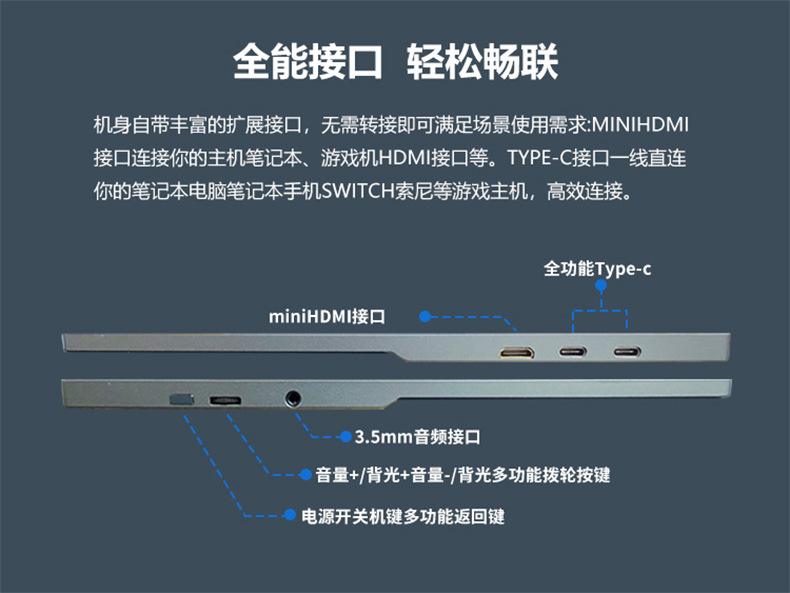 全能接口 轻松畅联

机身自带丰富的扩展接口，无需转接即可满足场景使用需求:MINIHDMI接口连接你的主机笔记本、游戏机HDMI接口等。TYPE-C接口一线直连你的笔记本电脑笔记本手机SWITCH索尼等游戏主机，高效连接。

全功能Type-c

miniHDMI接口

3.5mm音频接口

音量+/背光+音量-/背光多功能拨轮按键

电源开关机键多功能返回键