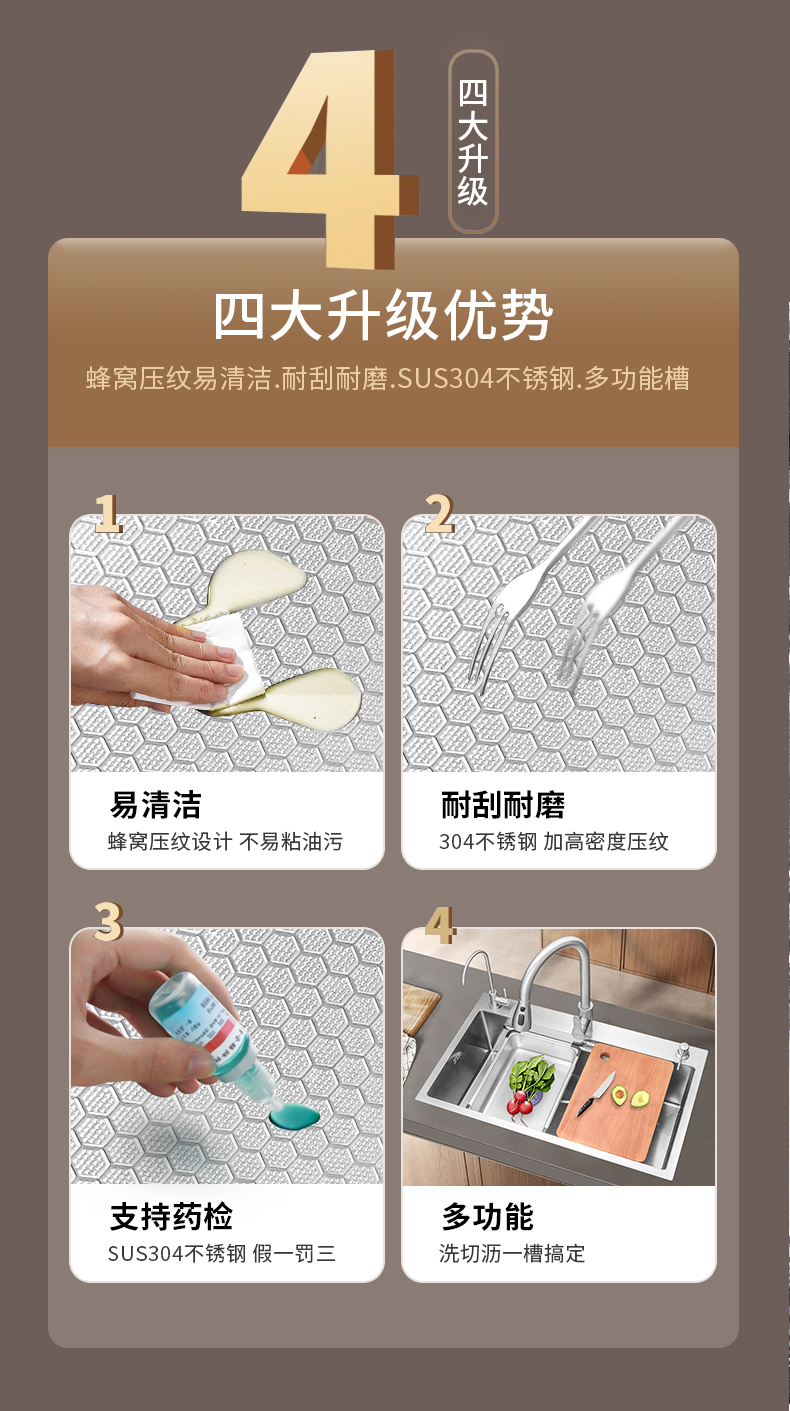 4

四大升级

四大升级优势

蜂窝压纹易清洁.耐刮耐磨.SUS304不锈钢.多功能槽

1

易清洁

蜂窝压纹设计 不易粘油污

2

耐刮耐磨

304不锈钢 加高密度压纹

3

支持药检

SUS304不锈钢 假一罚三

4

多功能

洗切沥一槽搞定