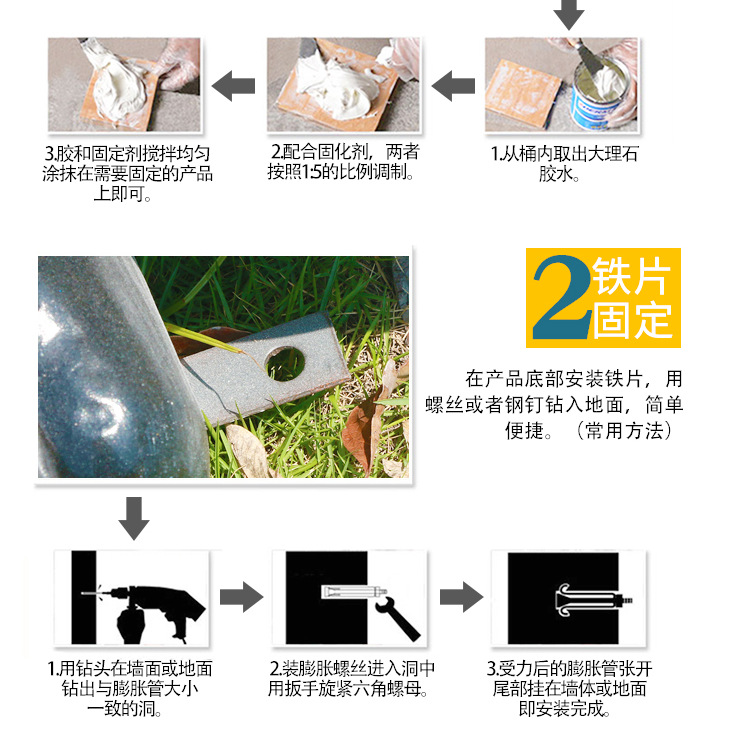 3.胶和固定剂搅拌均匀涂抹在需要固定的产品上即可。

2.配合固化剂，两者按照1:5的比例调制。

1.从桶内取出大理石胶水。

2铁片固定

在产品底部安装铁片，用螺丝或者钢钉钻入地面，简单便捷。（常用方法）

1.用钻头在墙面或地面钻出与膨胀管大小一致的洞。

2.装膨胀螺丝进入洞中用扳手旋紧六角螺母。

3.受力后的膨胀管张开尾部挂在墙体或地面即安装完成。