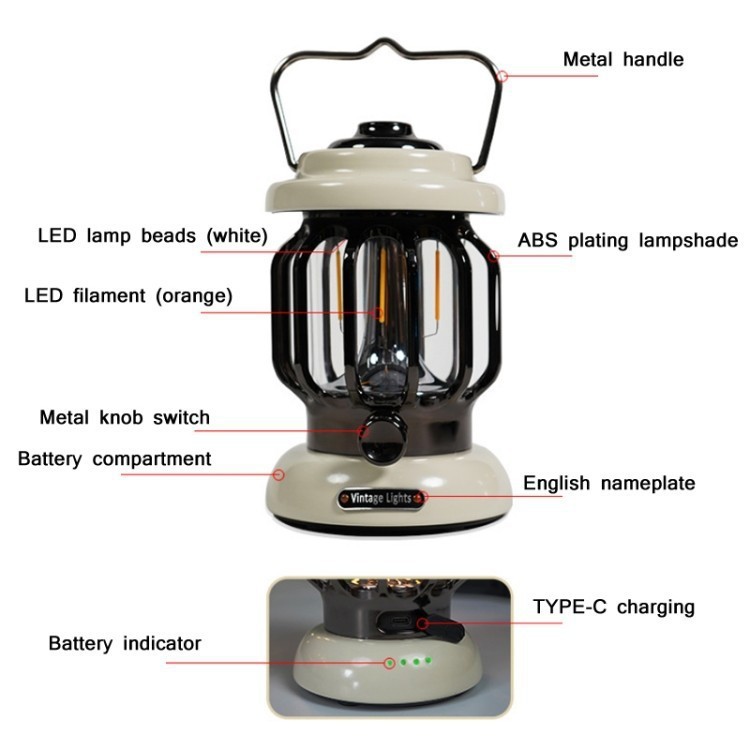 Metal handle

LED lamp beads (white)

ABS plating lampshade

LED filament (orange)

Metal knob switch

Battery compartment

Vintage Lights

English nameplate

TYPE-C charging

Battery indicator