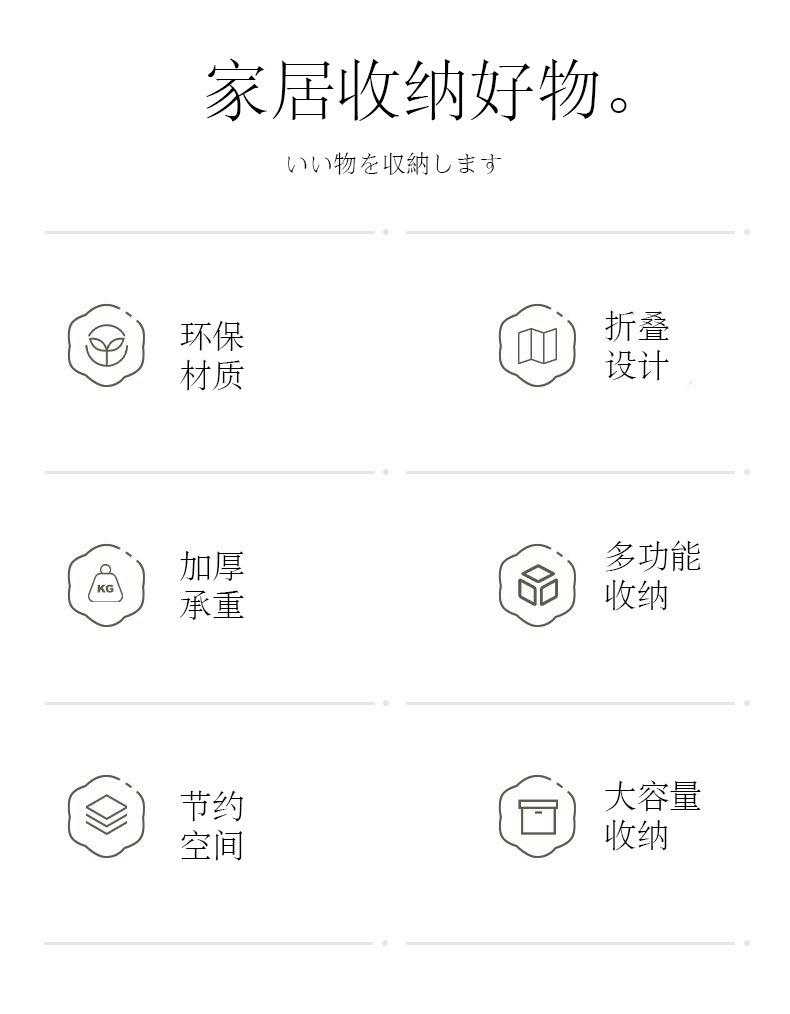 家居收纳好物。

いい物を収納します

环保
材质

折叠
设计

KG

加厚
承重

多功能
收纳

节约
空间

大容量
收纳