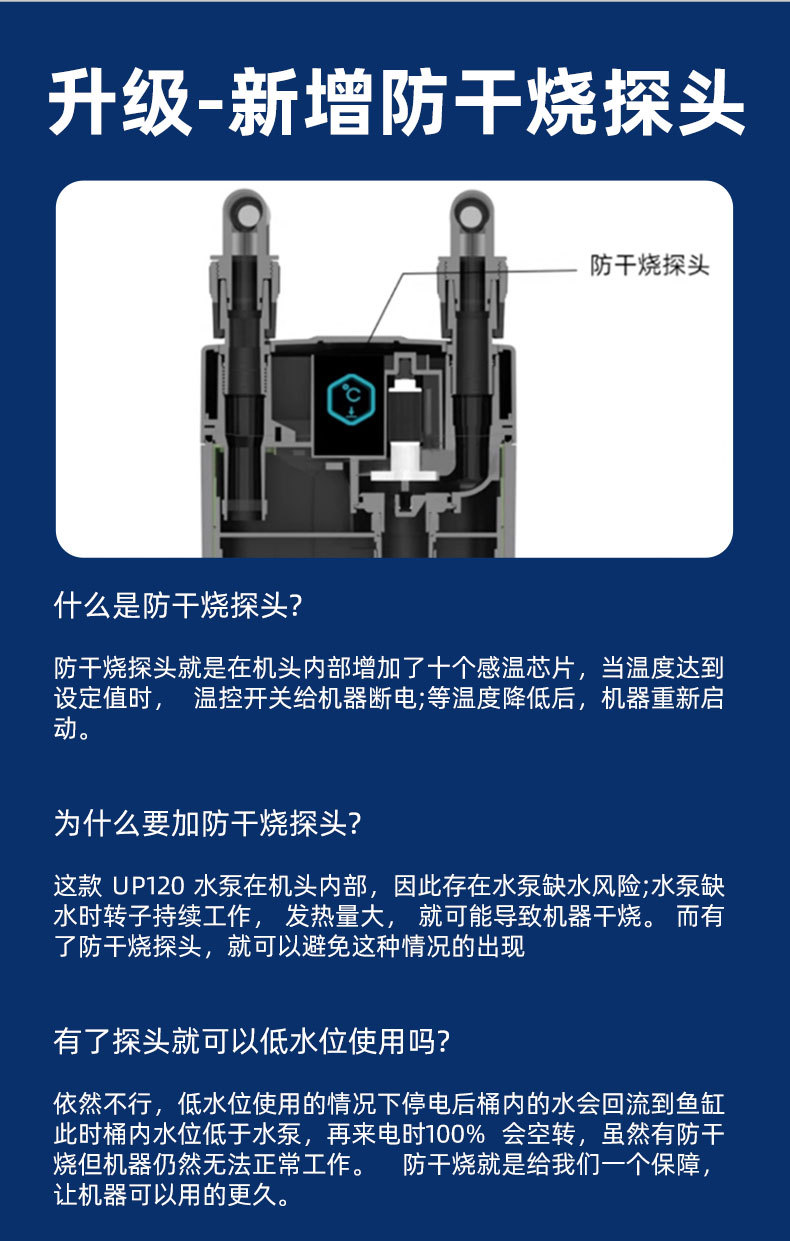 升级-新增防干烧探头

防干烧探头

°C

什么是防干烧探头?

防干烧探头就是在机头内部增加了十个感温芯片，当温度达到设定值时， 温控开关给机器断电;等温度降低后，机器重新启动。

为什么要加防干烧探头?

这款 UP120 水泵在机头内部，因此存在水泵缺水风险;水泵缺水时转子持续工作， 发热量大， 就可能导致机器干烧。 而有了防干烧探头，就可以避免这种情况的出现

有了探头就可以低水位使用吗?

依然不行，低水位使用的情况下停电后桶内的水会回流到鱼缸此时桶内水位低于水泵，再来电时100% 会空转，虽然有防干烧但机器仍然无法正常工作。 防干烧就是给我们一个保障，让机器可以用的更久。