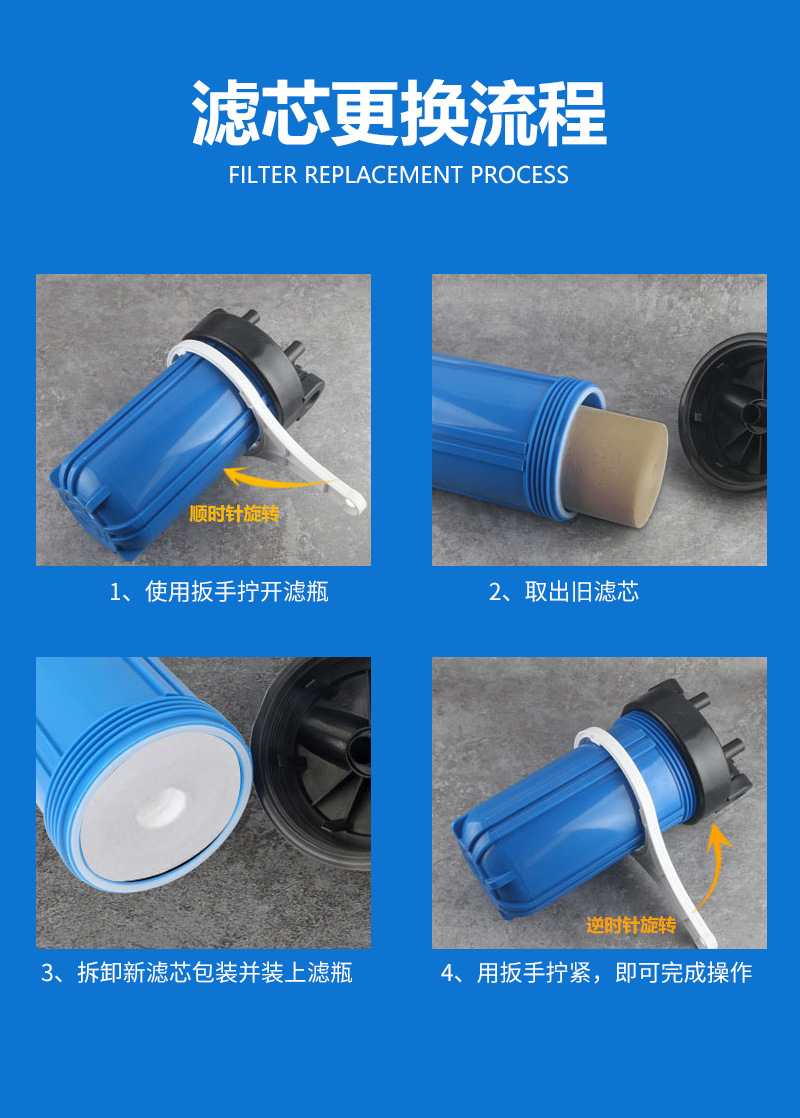 滤芯更换流程
FILTER REPLACEMENT PROCESS

顺时针旋转

1、使用扳手拧开滤瓶

2、取出旧滤芯

3、拆卸新滤芯包装并装上滤瓶

逆时针旋转

4、用扳手拧紧，即可完成操作