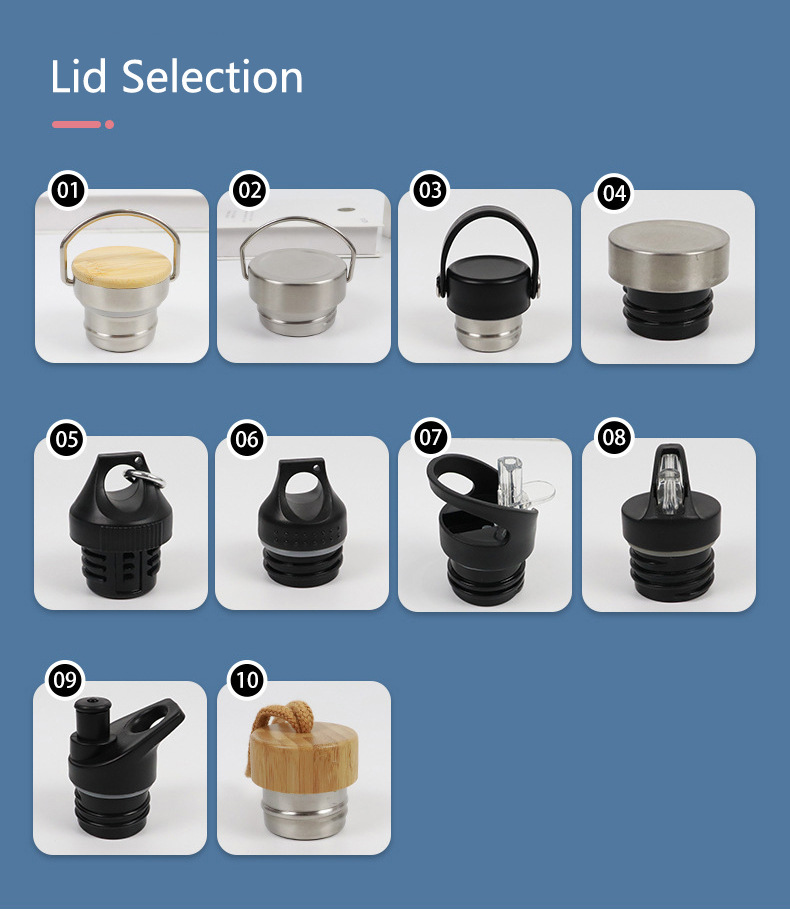 Lid Selection

01
02
03
04
05
06
07
08
09
10