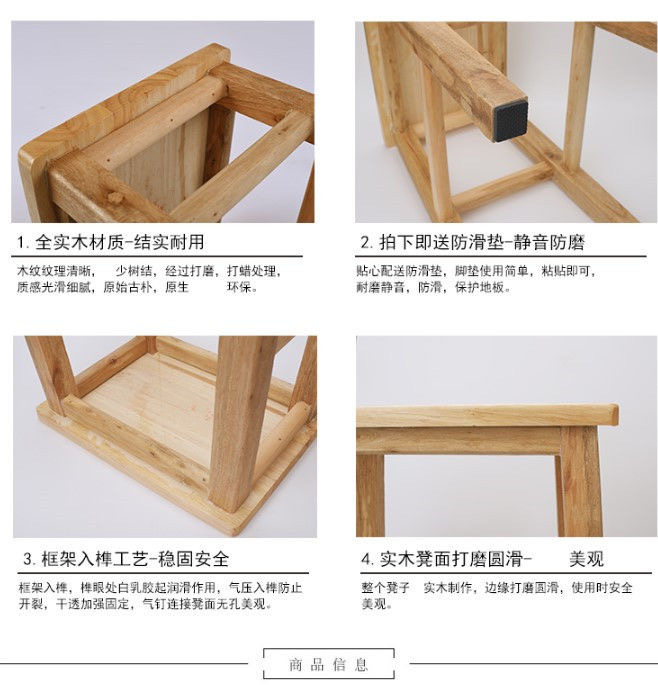 1. 全实木材质-结实耐用

木纹纹理清晰， 少树结，经过打磨，打蜡处理，质感光滑细腻，原始古朴，原生 环保。

2. 拍下即送防滑垫-静音防磨

贴心配送防滑垫，脚垫使用简单，粘贴即可，耐磨静音，防滑，保护地板。

3. 框架入榫工艺-稳固安全

框架入榫，榫眼处白乳胶起润滑作用，气压入榫防止开裂，干透加强固定，气钉连接凳面无孔美观。

4. 实木凳面打磨圆滑- 美观

整个凳子 实木制作，边缘打磨圆滑，使用时安全美观。

商品信息