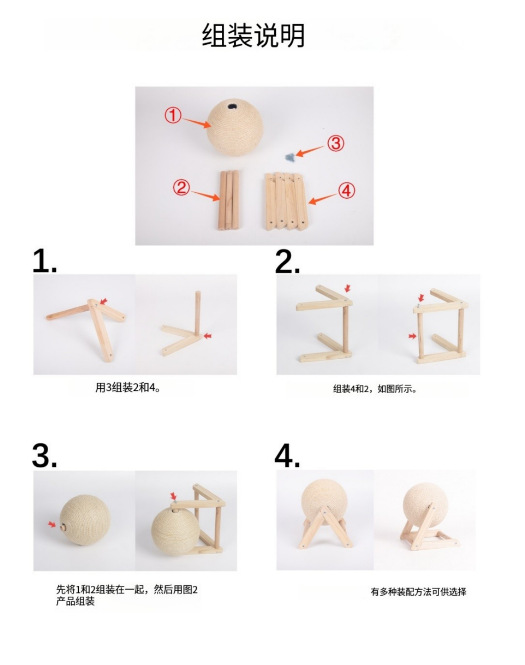 组装说明

①
③
②
④

1.

用3组装2和4。

2.

组装4和2，如图所示。

3.

先将1和2组装在一起，然后用图2产品组装

4.

有多种装配方法可供选择