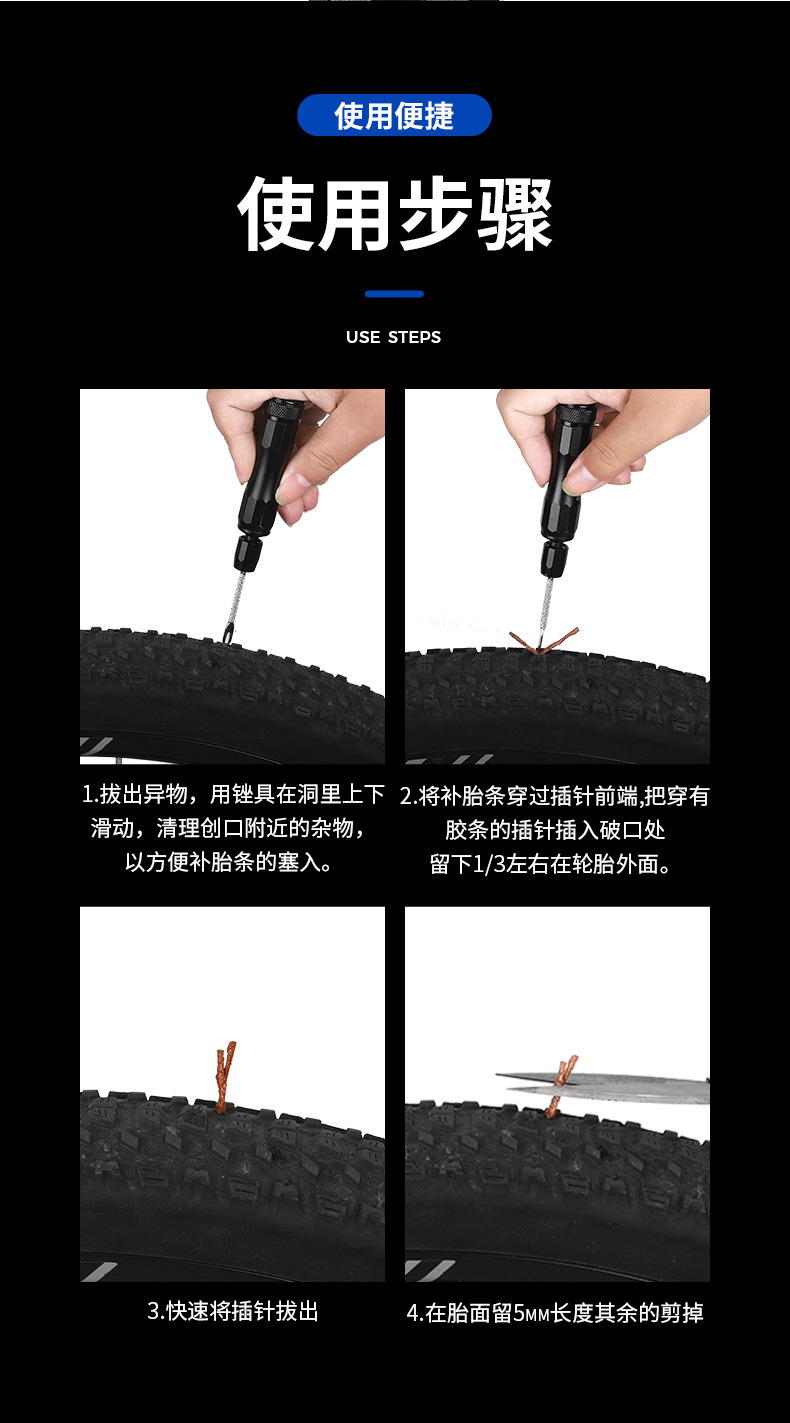 使用便捷

使用步骤

USE STEPS

1.拔出异物，用锉具在洞里上下滑动，清理创口附近的杂物，以方便补胎条的塞入。

2.将补胎条穿过插针前端,把穿有胶条的插针插入破口处留下1/3左右在轮胎外面。

3.快速将插针拔出

4.在胎面留5MM长度其余的剪掉