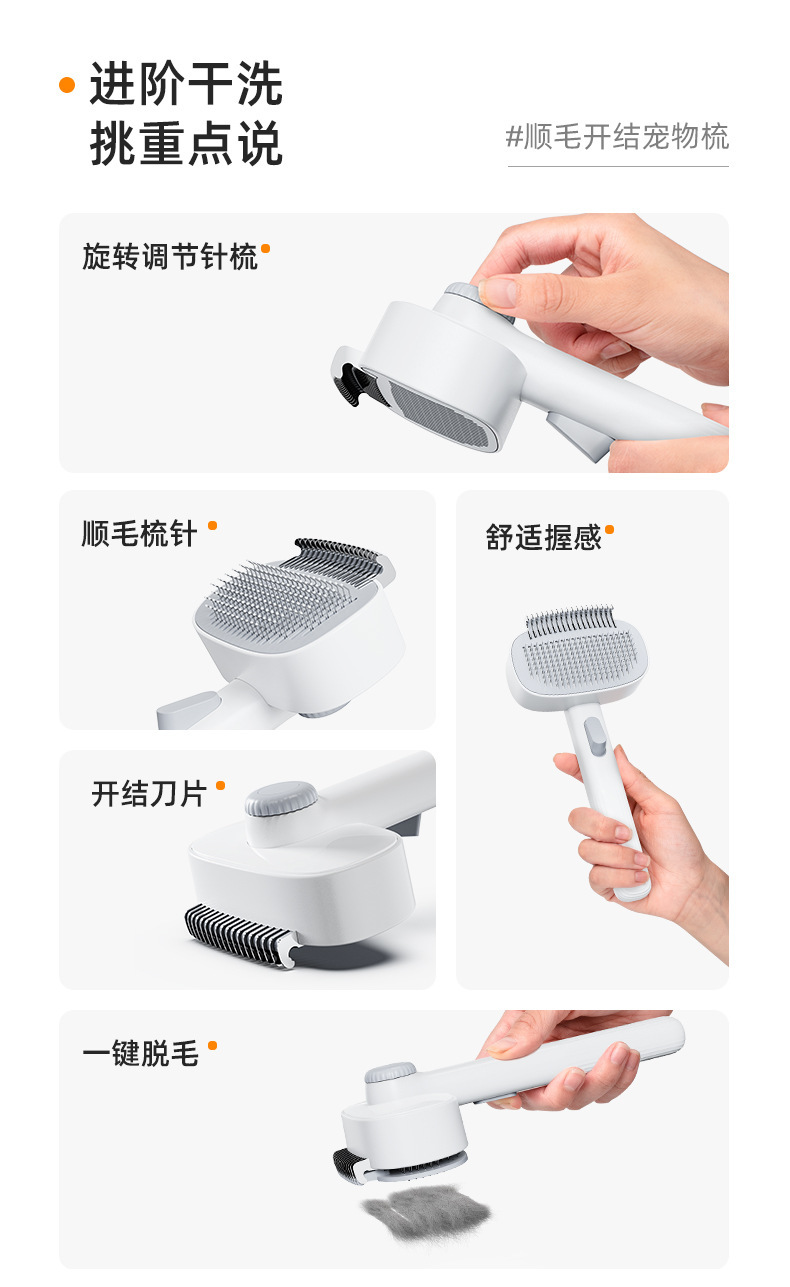 进阶干洗
挑重点说

#顺毛开结宠物梳

旋转调节针梳

顺毛梳针

舒适握感

开结刀片

一键脱毛