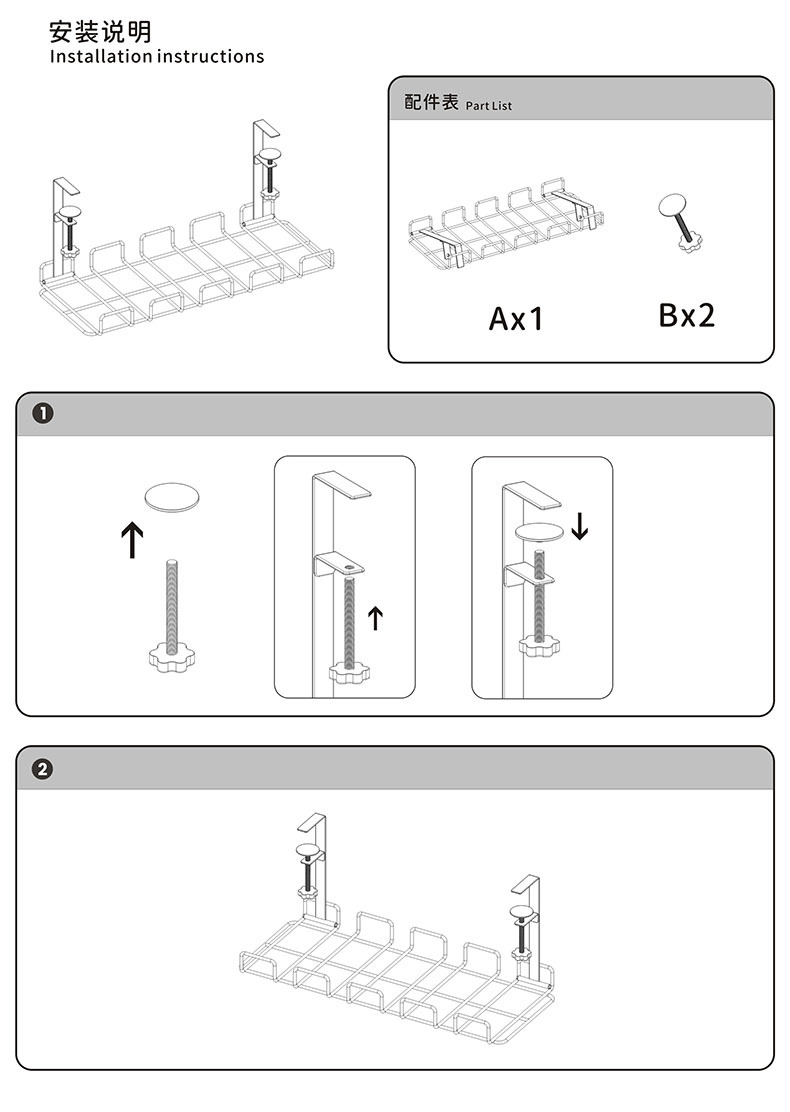 安装说明
Installation instructions

配件表 Part List

Ax1

Bx2

1

2