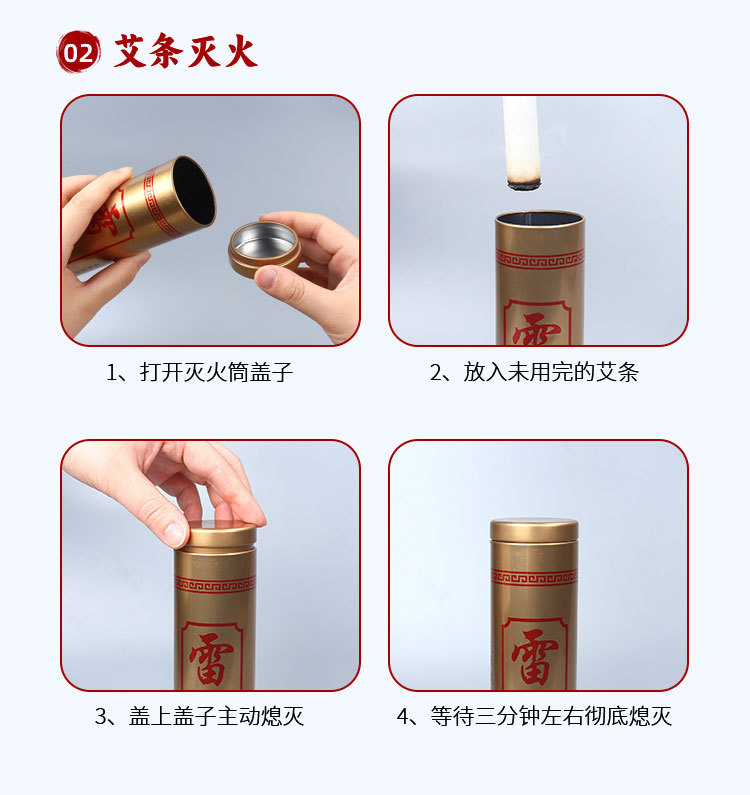 02 艾条灭火

1、打开灭火筒盖子

雷

2、放入未用完的艾条

雷

3、盖上盖子主动熄灭

雷

4、等待三分钟左右彻底熄灭