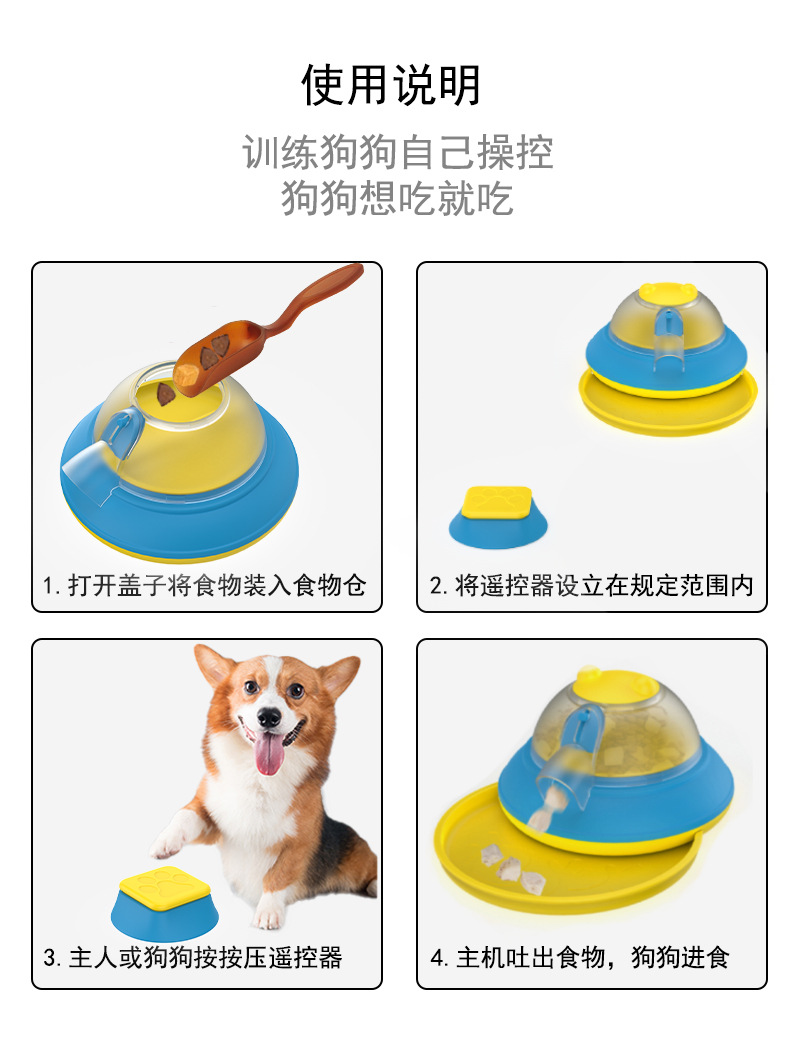 使用说明

训练狗狗自己操控
狗狗想吃就吃

1. 打开盖子将食物装入食物仓

2. 将遥控器设立在规定范围内

3. 主人或狗狗按按压遥控器

4. 主机吐出食物，狗狗进食