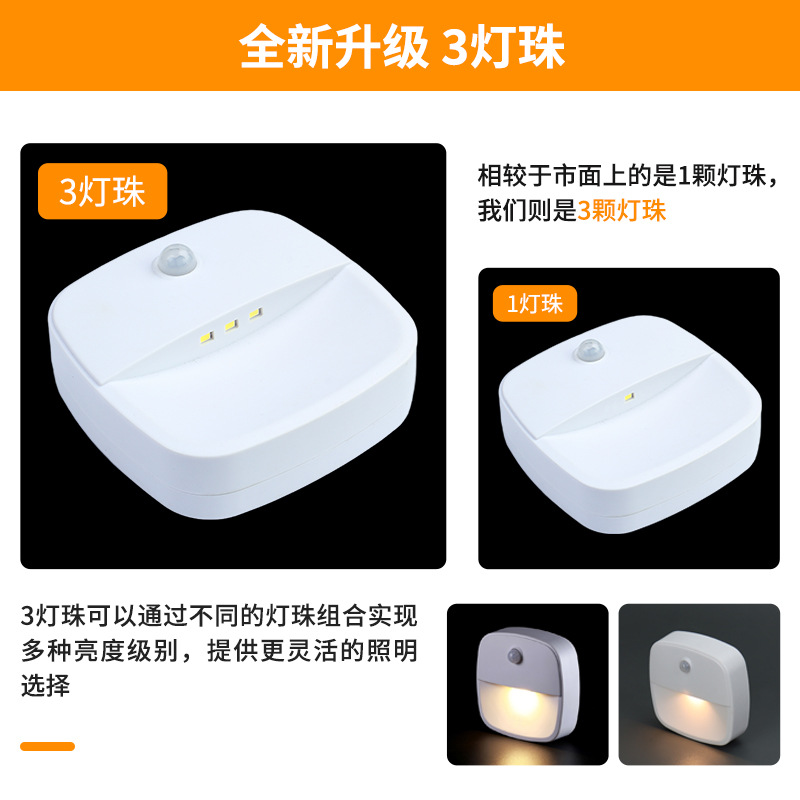 全新升级 3灯珠

3灯珠

相较于市面上的是1颗灯珠，我们则是3颗灯珠

1灯珠

3灯珠可以通过不同的灯珠组合实现多种亮度级别，提供更灵活的照明选择