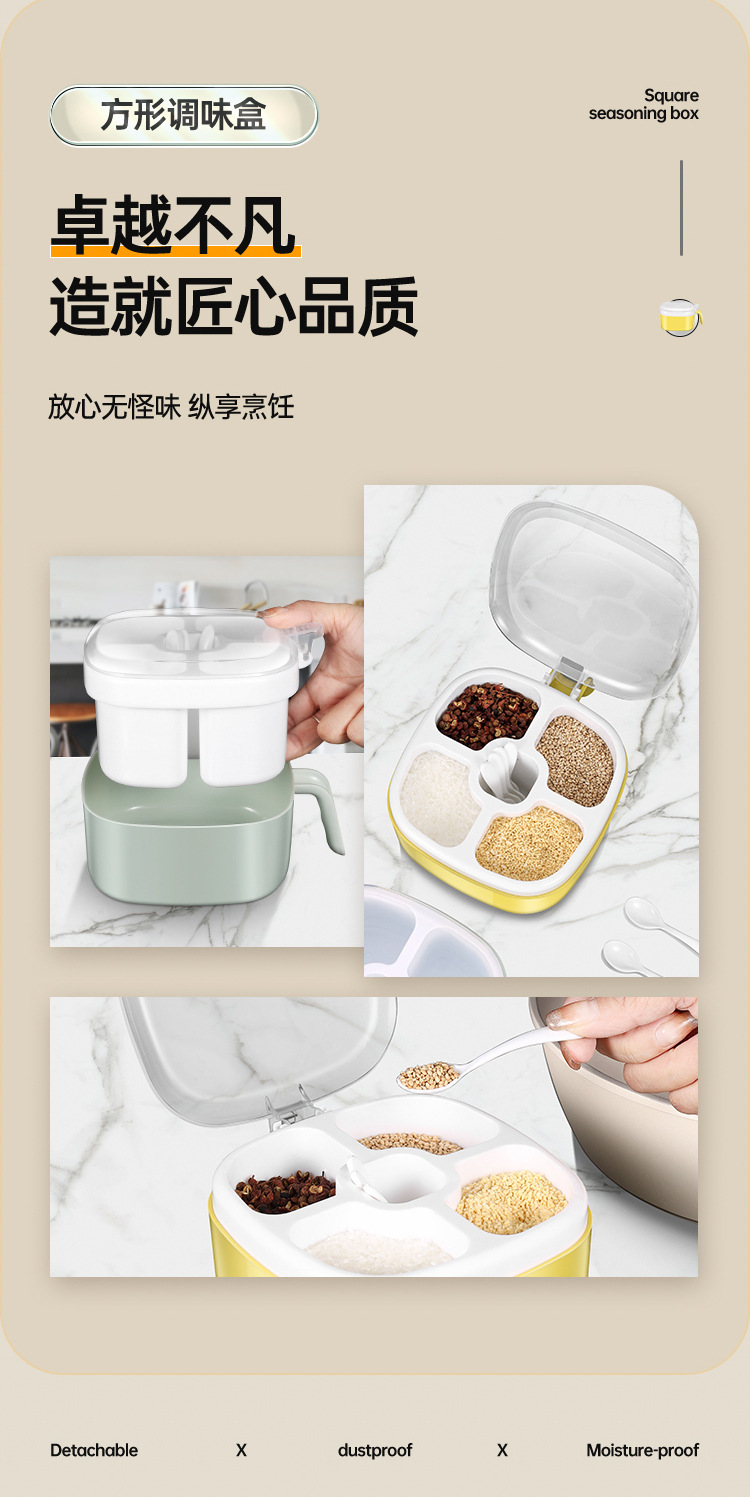 方形调味盒

Square seasoning box

卓越不凡
造就匠心品质

放心无怪味 纵享烹饪

Detachable X dustproof X Moisture-proof