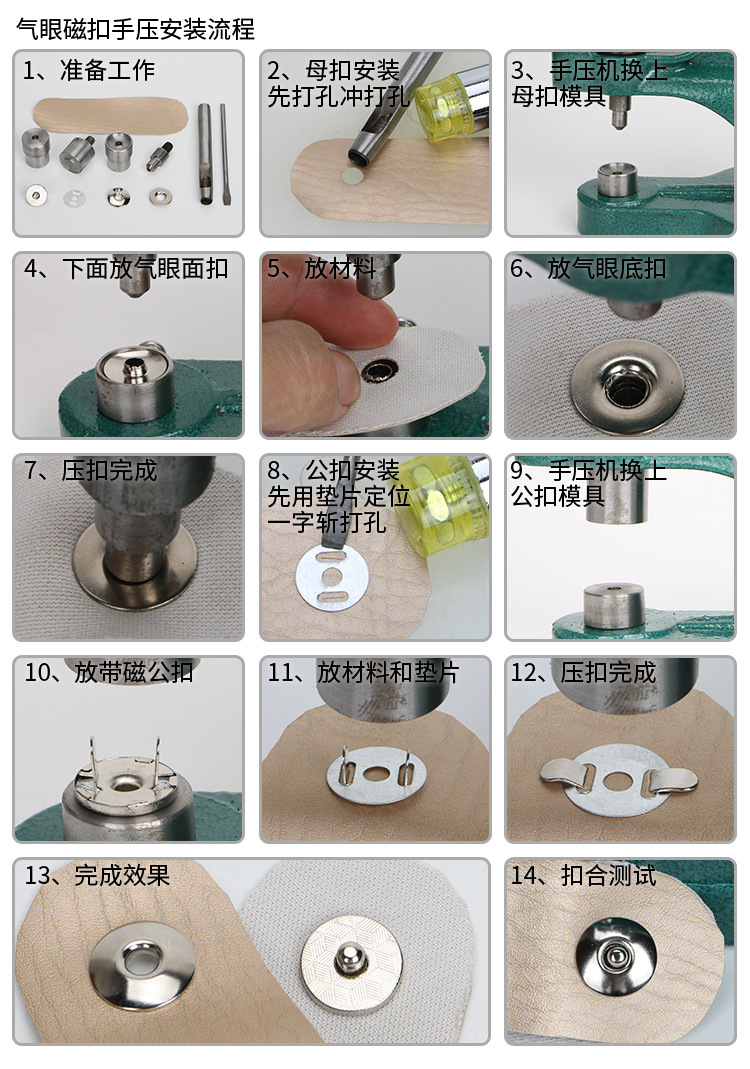 气眼磁扣手压安装流程

1、准备工作

2、母扣安装
先打孔冲打孔

3、手压机换上
母扣模具

4、下面放气眼面扣

5、放材料

6、放气眼底扣

7、压扣完成

8、公扣安装
先用垫片定位
一字斩打孔

9、手压机换上
公扣模具

10、放带磁公扣

11、放材料和垫片

12、压扣完成

13、完成效果

14、扣合测试