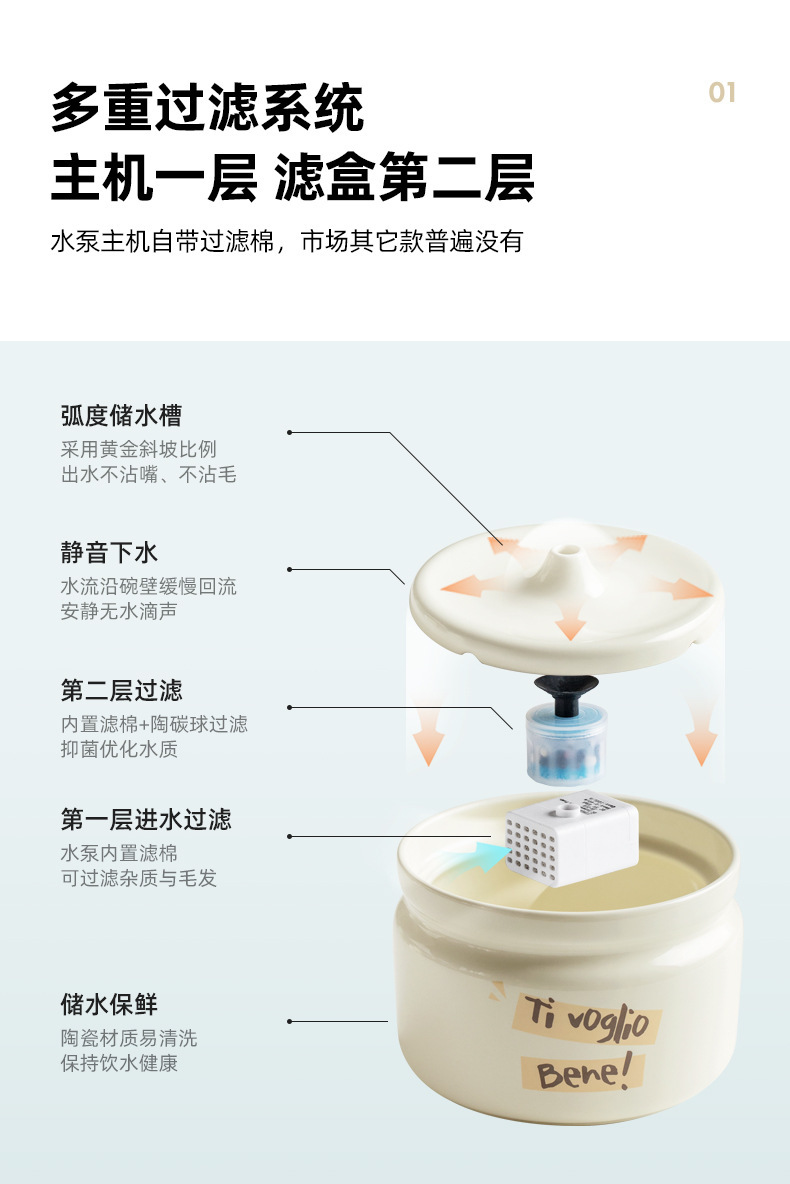 多重过滤系统
主机一层 滤盒第二层

01

水泵主机自带过滤棉，市场其它款普遍没有

弧度储水槽
采用黄金斜坡比例
出水不沾嘴、不沾毛

静音下水
水流沿碗壁缓慢回流
安静无水滴声

第二层过滤
内置滤棉+陶碳球过滤
抑菌优化水质

第一层进水过滤
水泵内置滤棉
可过滤杂质与毛发

储水保鲜
陶瓷材质易清洗
保持饮水健康

Ti voglio
Bene!