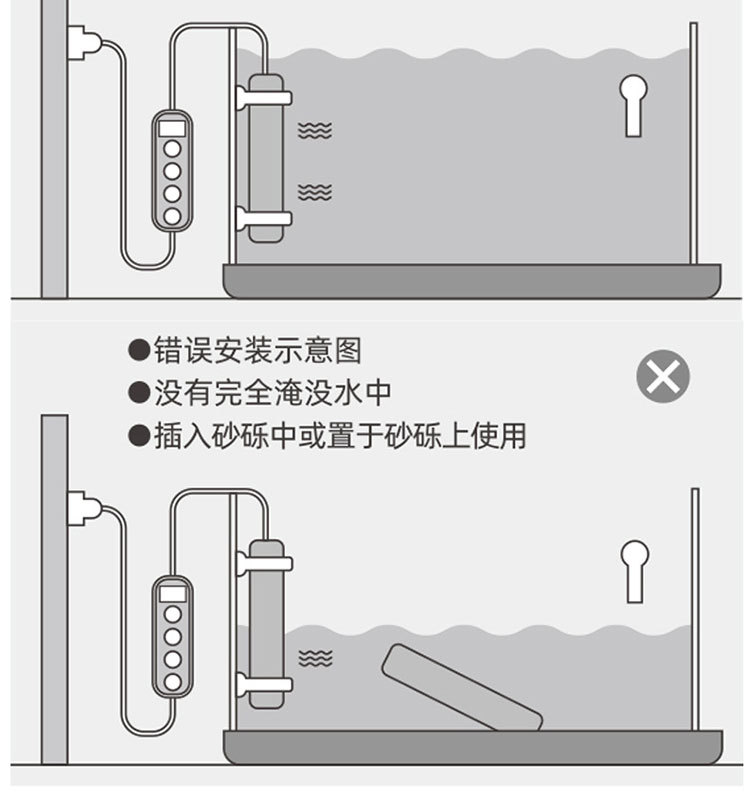 ●错误安装示意图
●没有完全淹没水中
●插入砂砾中或置于砂砾上使用