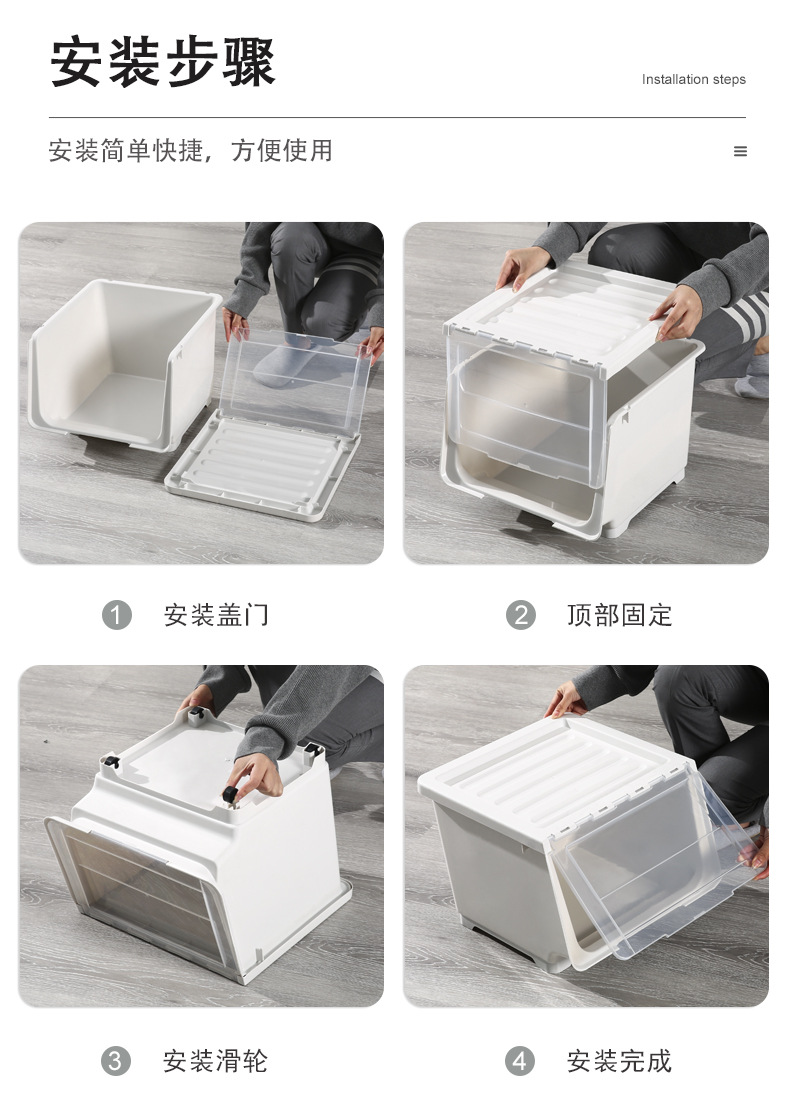 安装步骤

Installation steps

安装简单快捷，方便使用

≡

1 安装盖门

2 顶部固定

3 安装滑轮

4 安装完成