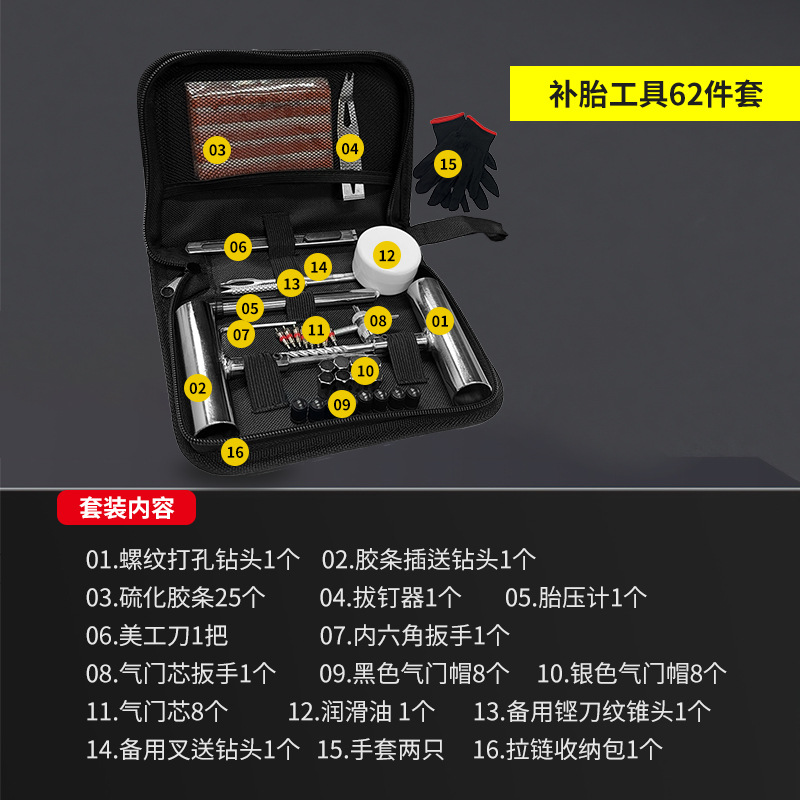 补胎工具62件套

03
04
15
06
12
14
13
05
08
01
07
11
10
02
09
16

套装内容

01.螺纹打孔钻头1个　02.胶条插送钻头1个
03.硫化胶条25个　04.拔钉器1个　05.胎压计1个
06.美工刀1把　07.内六角扳手1个
08.气门芯扳手1个　09.黑色气门帽8个　10.银色气门帽8个
11.气门芯8个　12.润滑油 1个　13.备用锉刀纹锥头1个
14.备用叉送钻头1个　15.手套两只　16.拉链收纳包1个