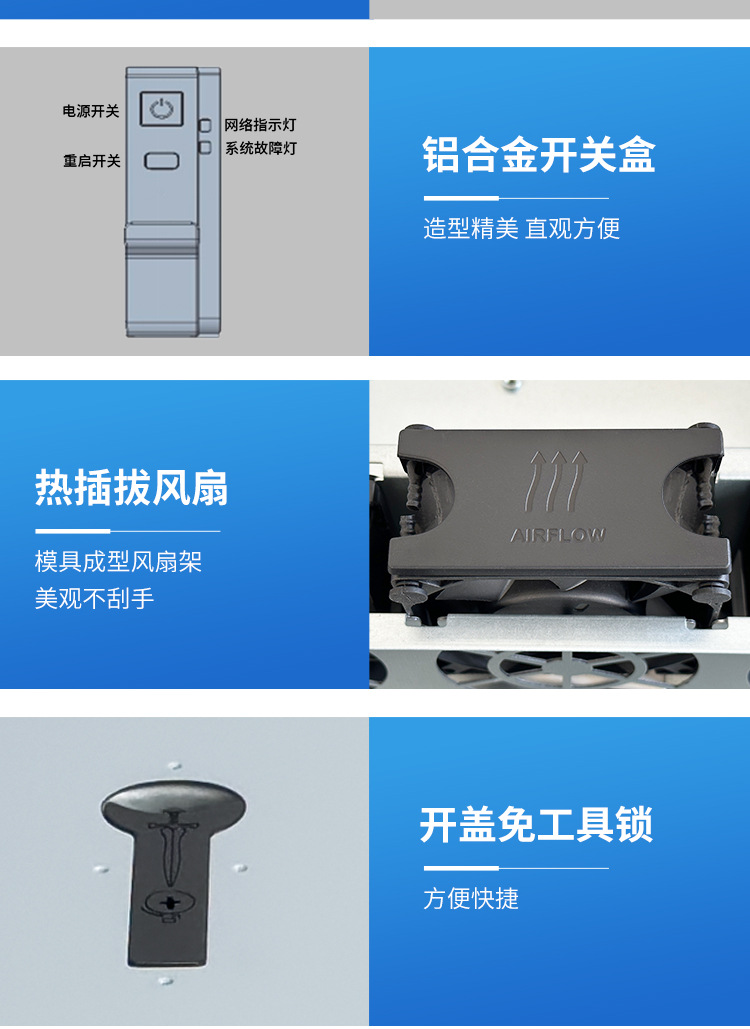 电源开关

重启开关

网络指示灯

系统故障灯

铝合金开关盒

造型精美 直观方便

热插拔风扇

模具成型风扇架
美观不刮手

AIRFLOW

开盖免工具锁

方便快捷