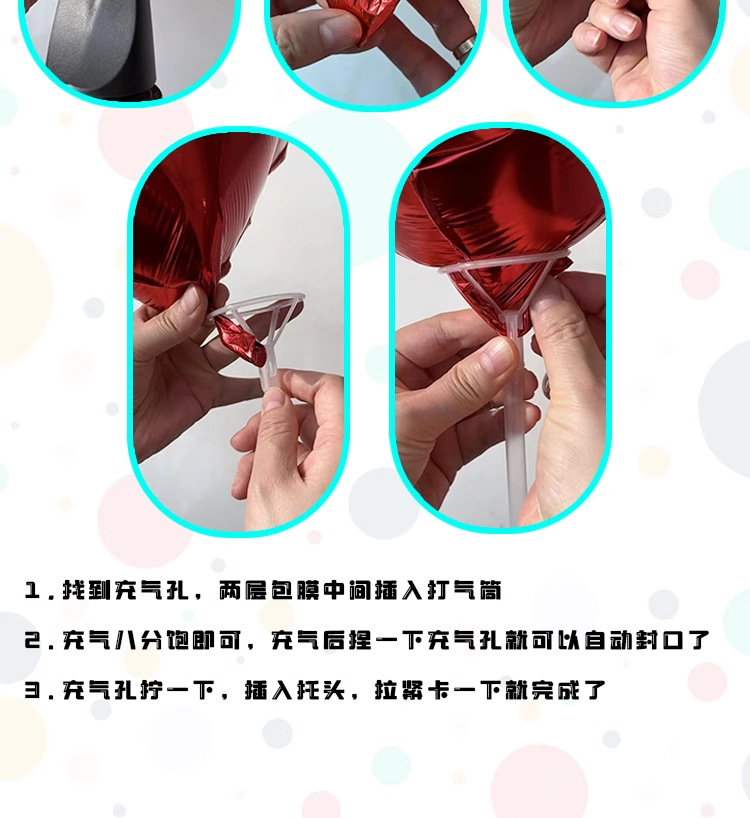 1．找到充气孔，两层包膜中间插入打气筒

2．充气八分饱即可，充气后捏一下充气孔就可以自动封口了

3．充气孔拧一下，插入托头，拉紧卡一下就完成了