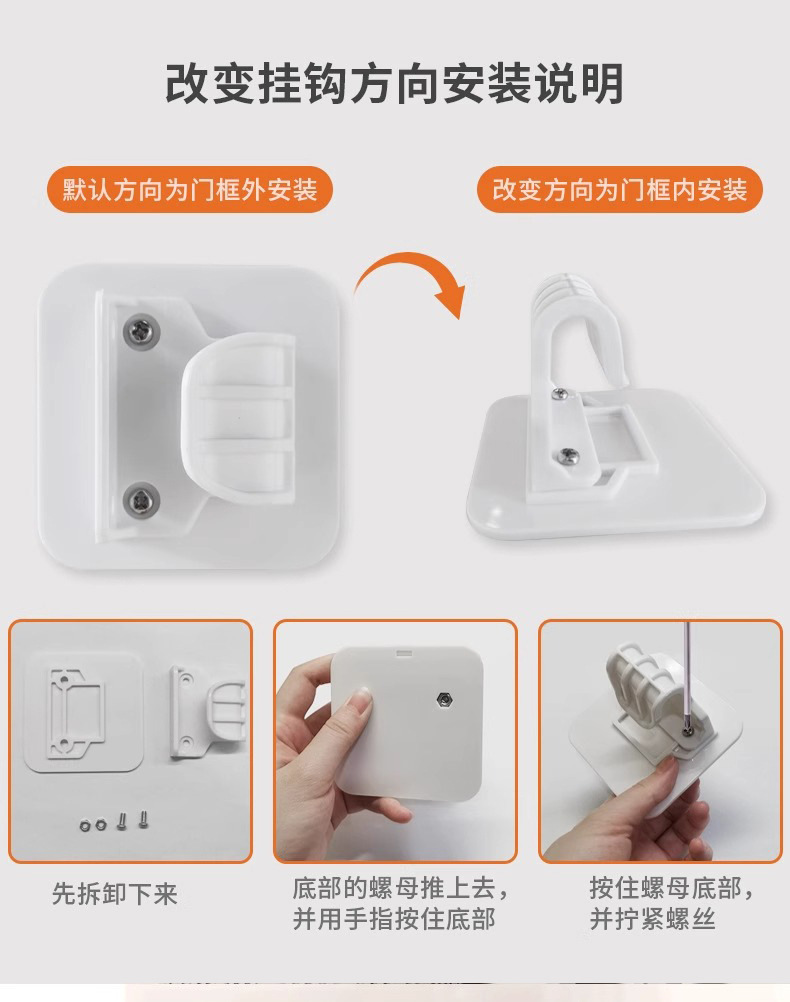 改变挂钩方向安装说明

默认方向为门框外安装

改变方向为门框内安装

先拆卸下来

底部的螺母推上去，并用手指按住底部

按住螺母底部，并拧紧螺丝