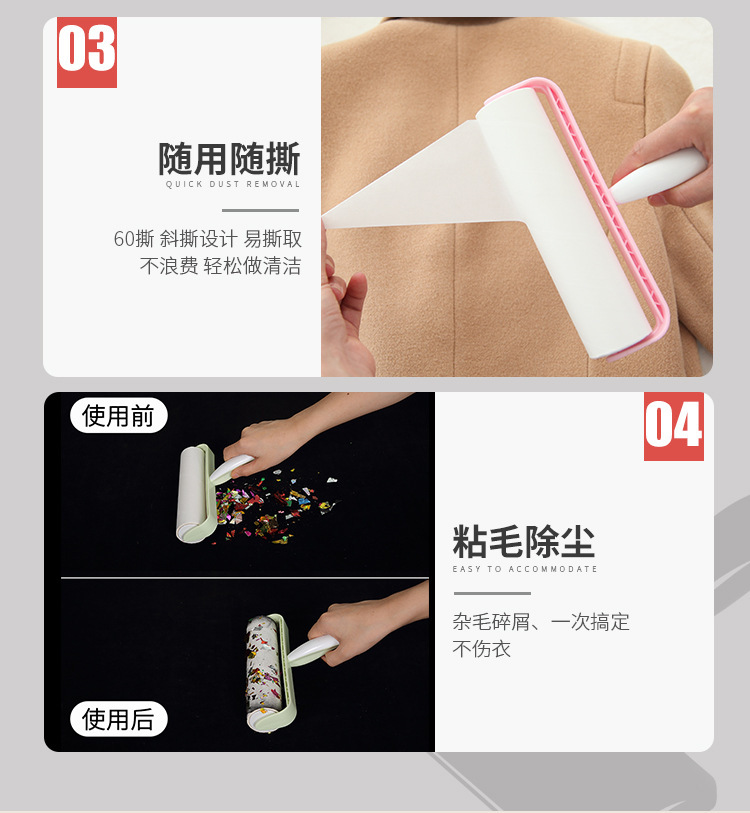 03

随用随撕
QUICK DUST REMOVAL

60撕 斜撕设计 易撕取
不浪费 轻松做清洁

使用前

使用后

04

粘毛除尘
EASY TO ACCOMMODATE

杂毛碎屑、一次搞定
不伤衣