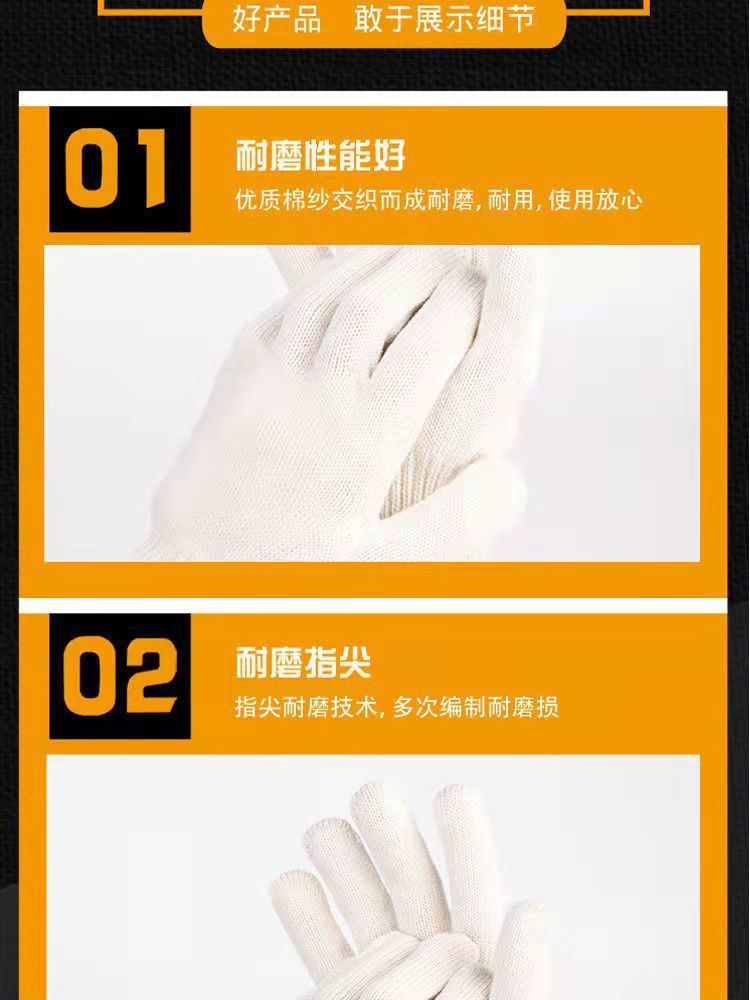 好产品　敢于展示细节

01

耐磨性能好

优质棉纱交织而成耐磨, 耐用, 使用放心

02

耐磨指尖

指尖耐磨技术, 多次编制耐磨损